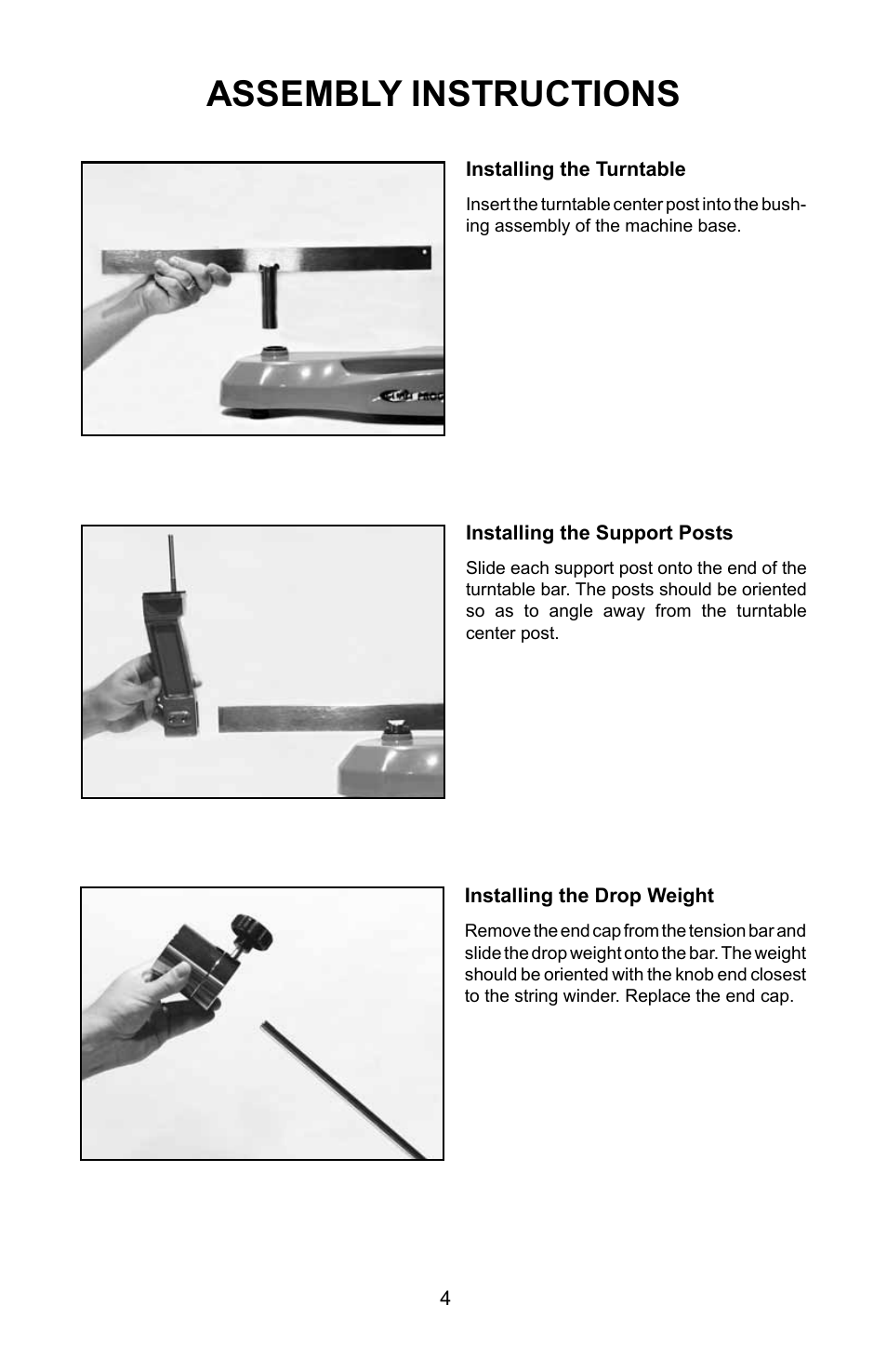 ASSEMBLY INSTRUCTIONS

Installing the Turntable

Insert the turntable center post into the bushing assembly of the machine base.

Installing the Support Posts

Slide each support post onto the end of the turntable bar. The posts should be oriented so as to angle away from the turntable center post.

Installing the Drop Weight

Remove the end cap from the tension bar and slide the drop weight onto the bar. The weight should be oriented with the knob end closest to the string winder. Replace the end cap.

4