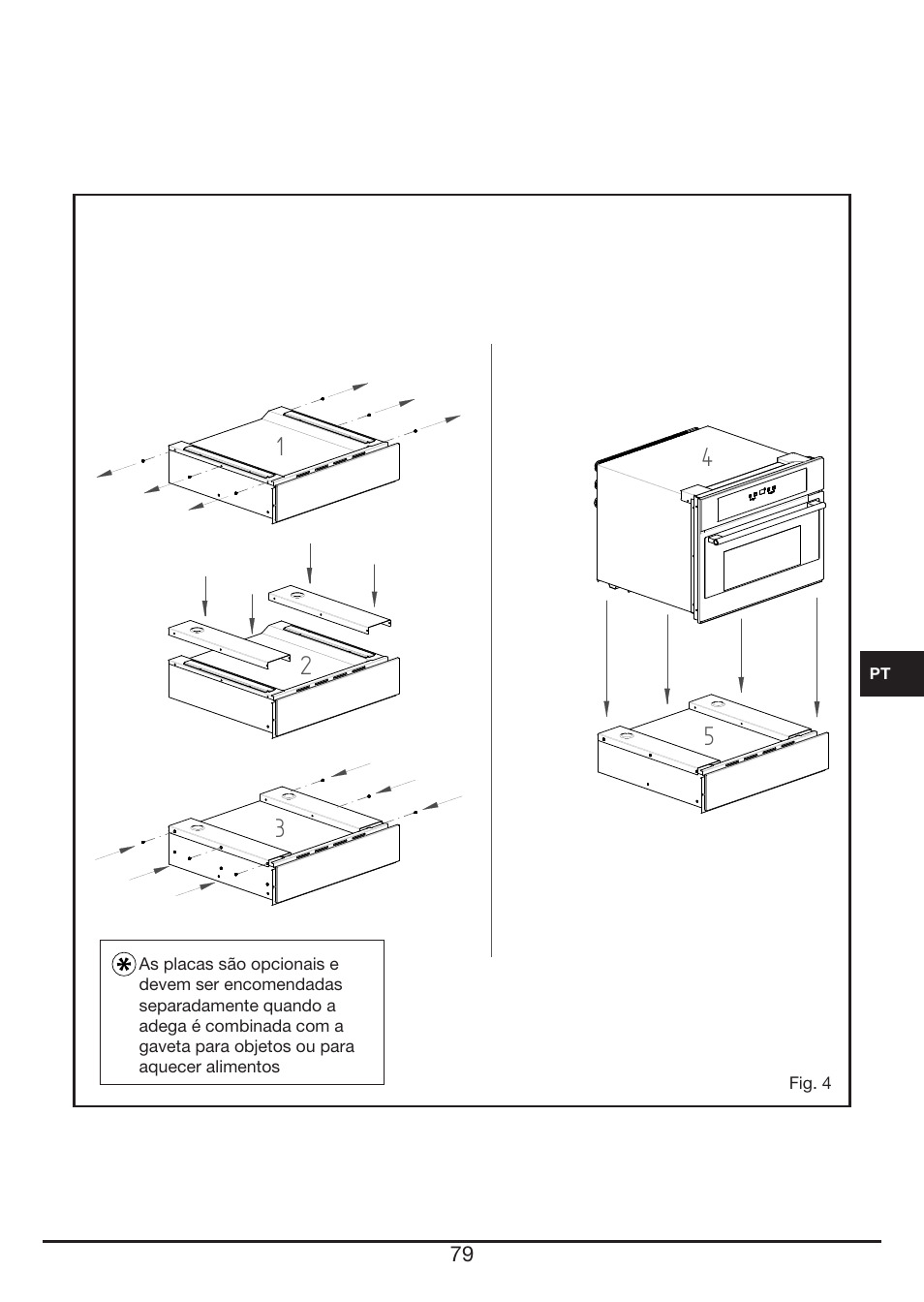 1

2

3

4

5

PT

As placas são opcionais e devem ser encomendadas separadamente quando a adega é combinada com a gaveta para objetos ou para aquecer alimentos

Fig. 4

79