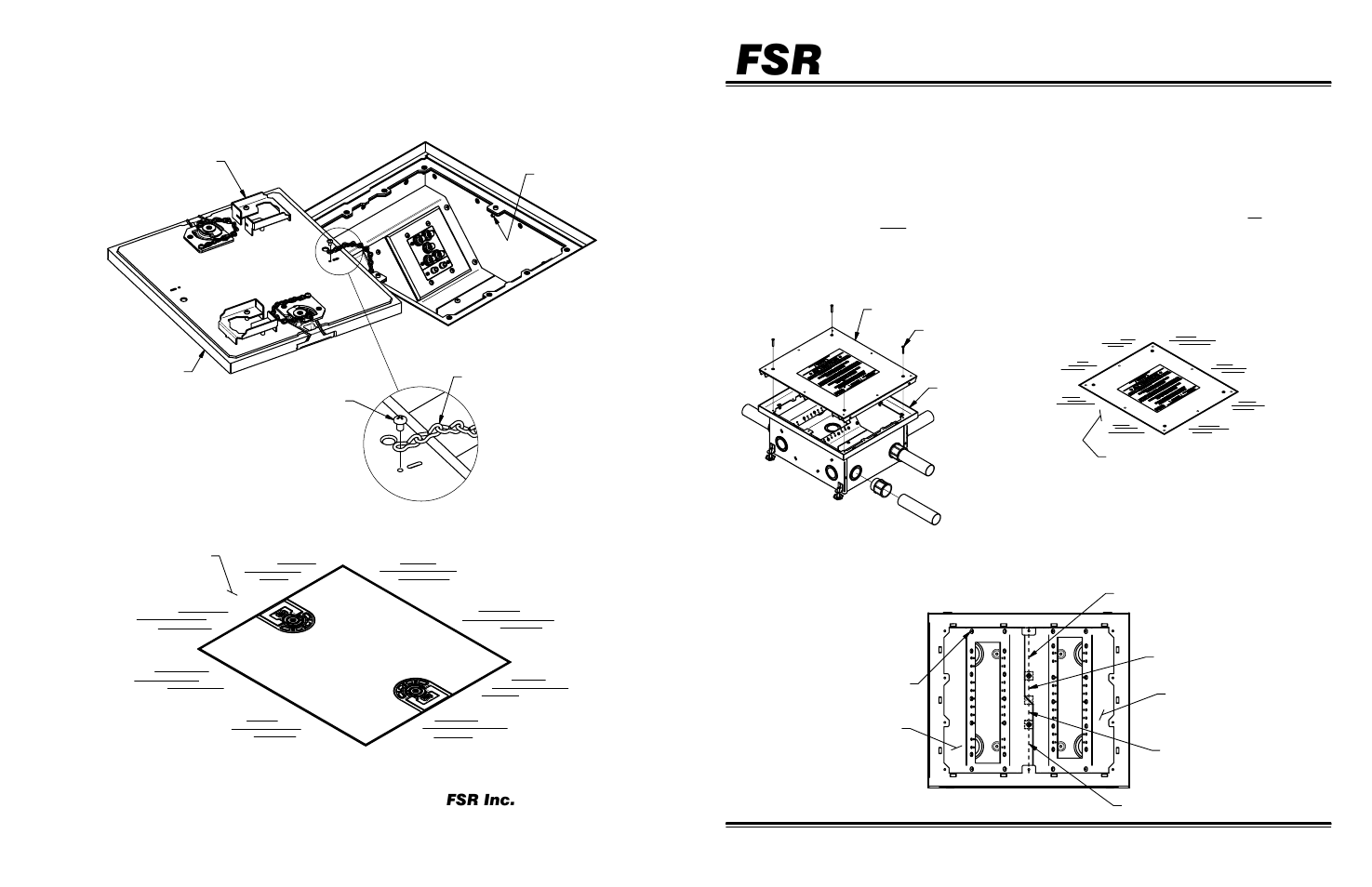 FSR

FSR Inc.