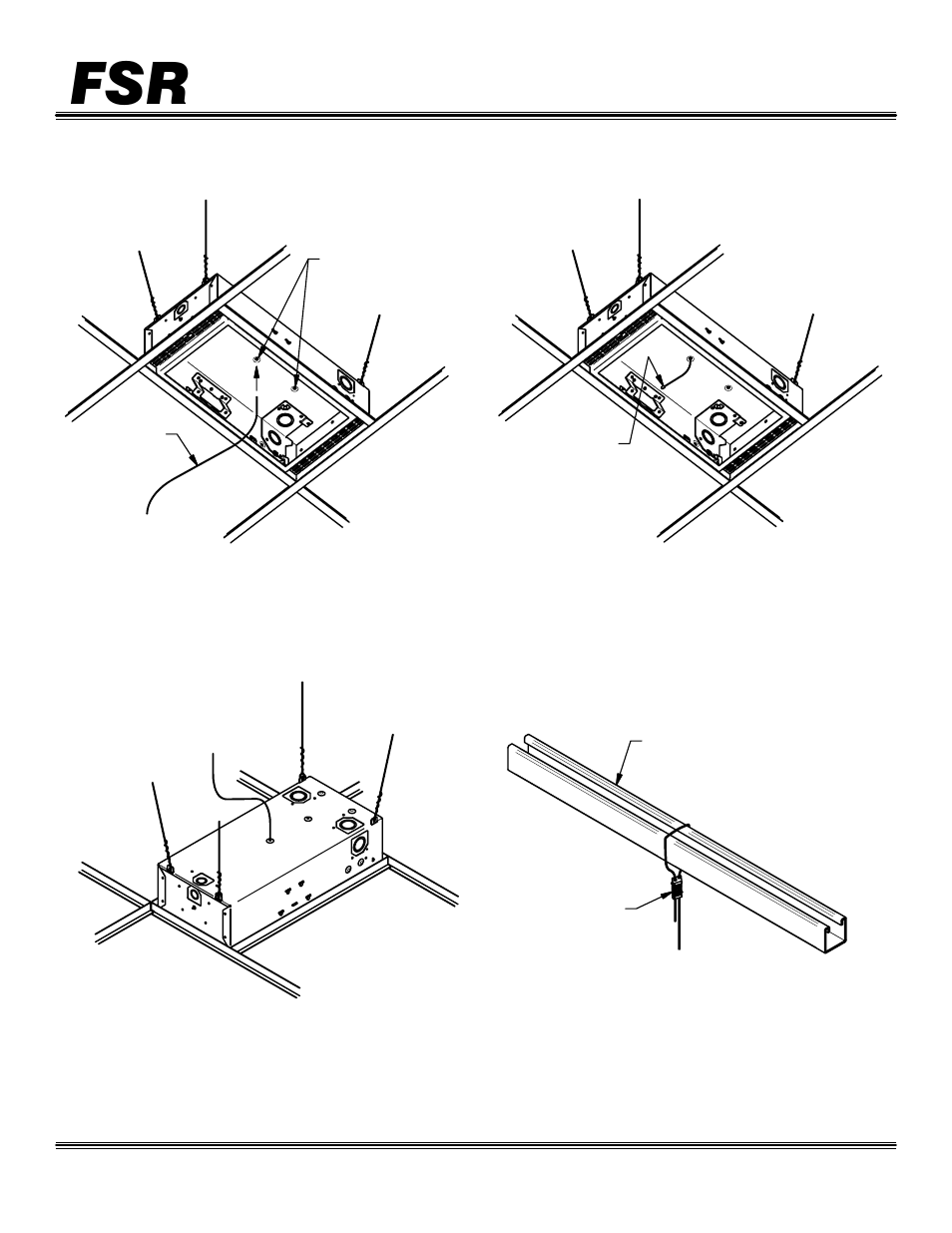 FSR