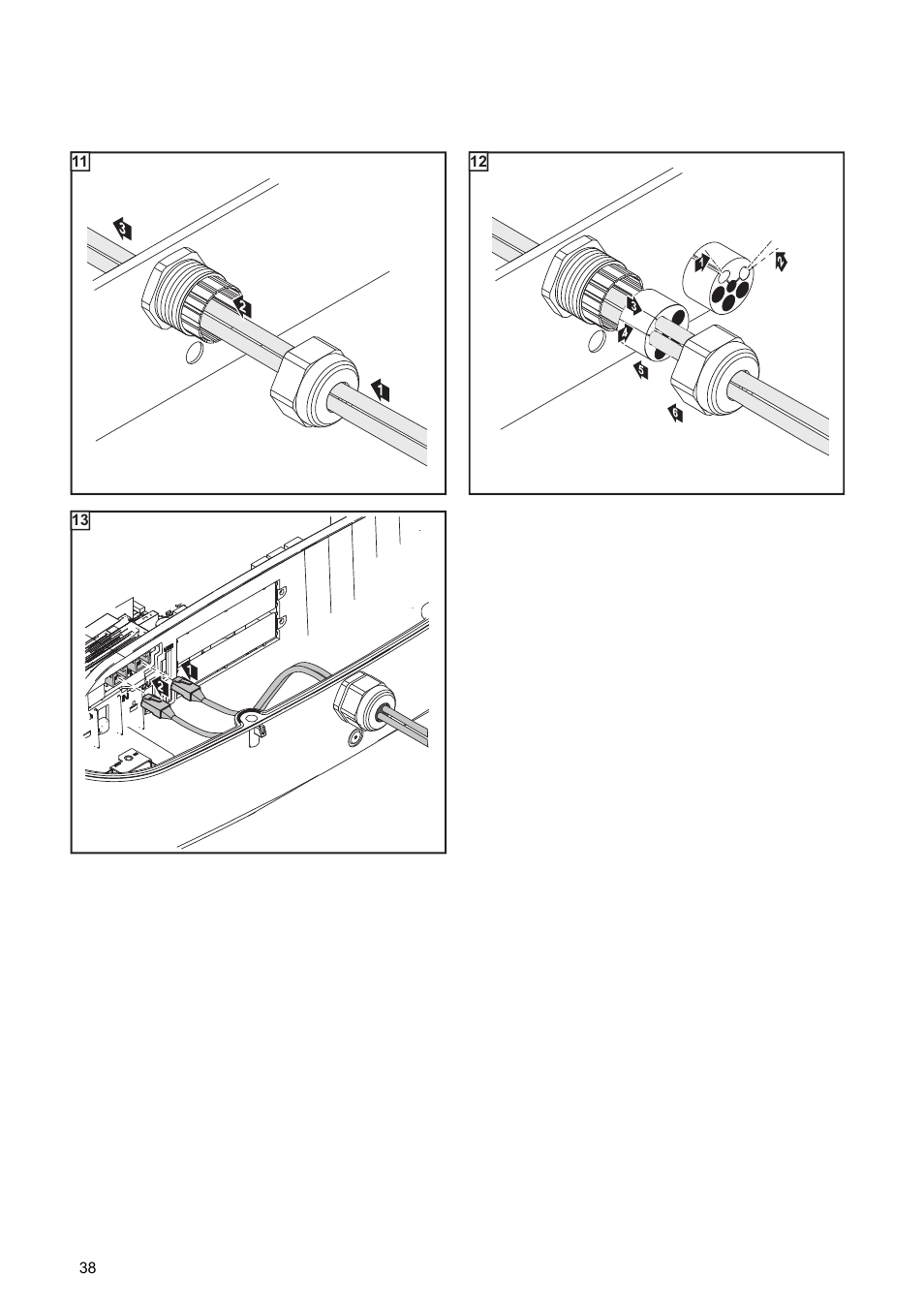 11

3

2

1

12

1

2

3

4

5

6

13

1

2

38