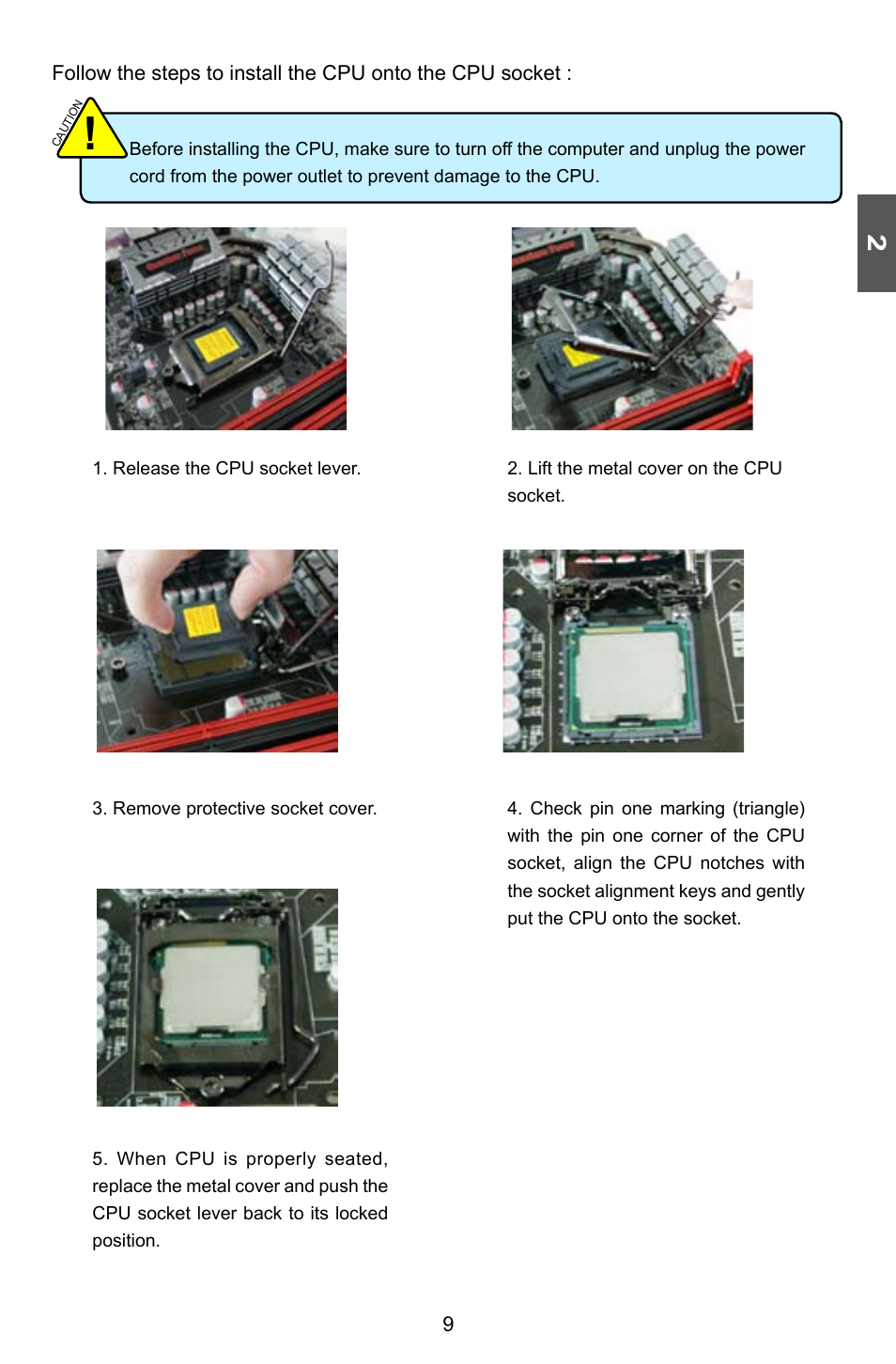 Follow the steps to install the CPU onto the CPU socket :

CAUTION !

Before installing the CPU, make sure to turn off the computer and unplug the power cord from the power outlet to prevent damage to the CPU.

2

1. Release the CPU socket lever.

2. Lift the metal cover on the CPU socket.

3. Remove protective socket cover.

4. Check pin one marking (triangle) with the pin one corner of the CPU socket, align the CPU notches with the socket alignment keys and gently put the CPU onto the socket.

5. When CPU is properly seated, replace the metal cover and push the CPU socket lever back to its locked position.

9