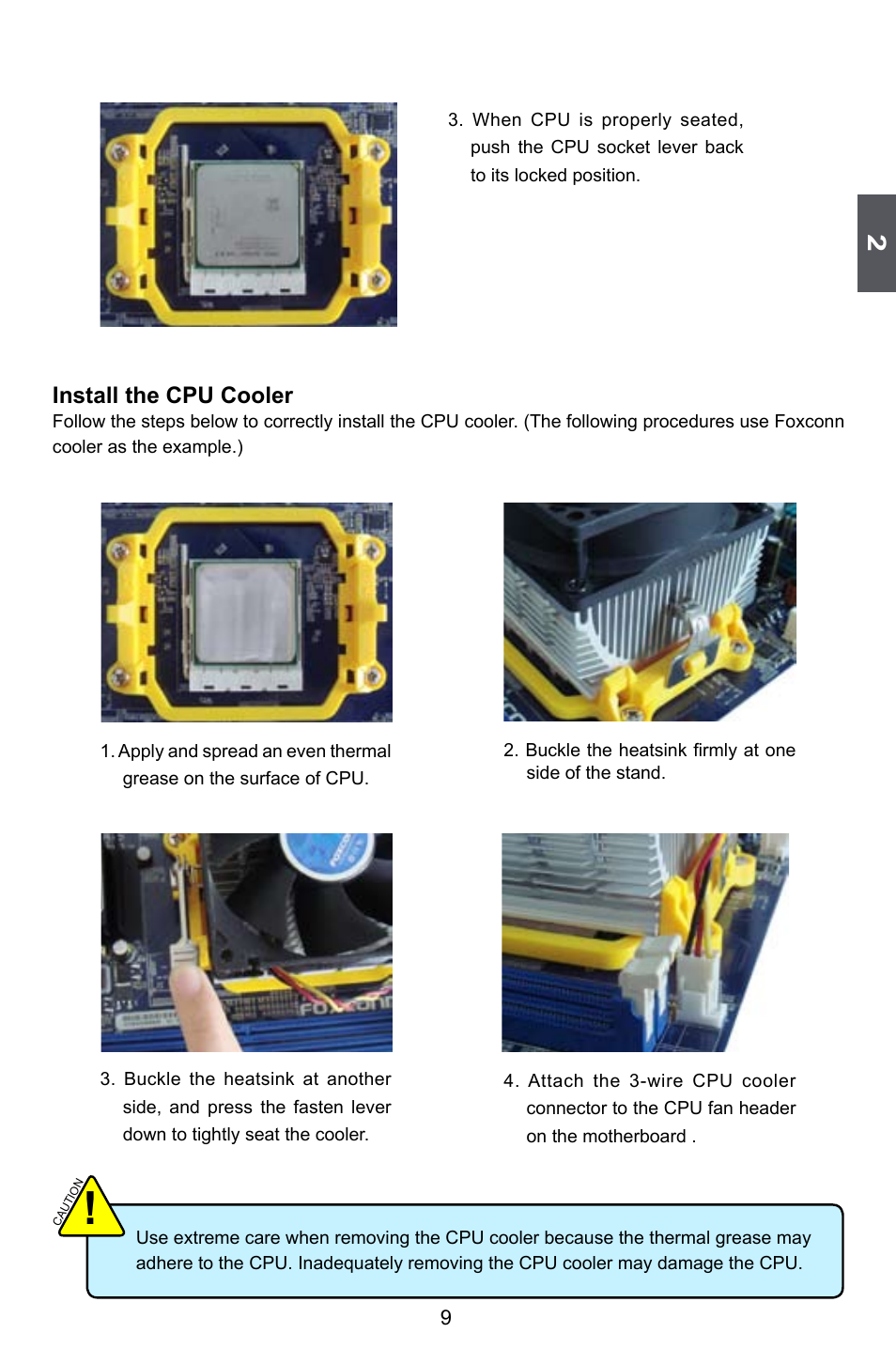 3. When CPU is properly seated, push the CPU socket lever back to its locked position.

2

Install the CPU Cooler
Follow the steps below to correctly install the CPU cooler. (The following procedures use Foxconn cooler as the example.)

1. Apply and spread an even thermal grease on the surface of CPU.

2. Buckle the heatsink firmly at one side of the stand.

3. Buckle the heatsink at another side, and press the fasten lever down to tightly seat the cooler.

4. Attach the 3-wire CPU cooler connector to the CPU fan header on the motherboard .

CAUTION
!
Use extreme care when removing the CPU cooler because the thermal grease may adhere to the CPU. Inadequately removing the CPU cooler may damage the CPU.

9