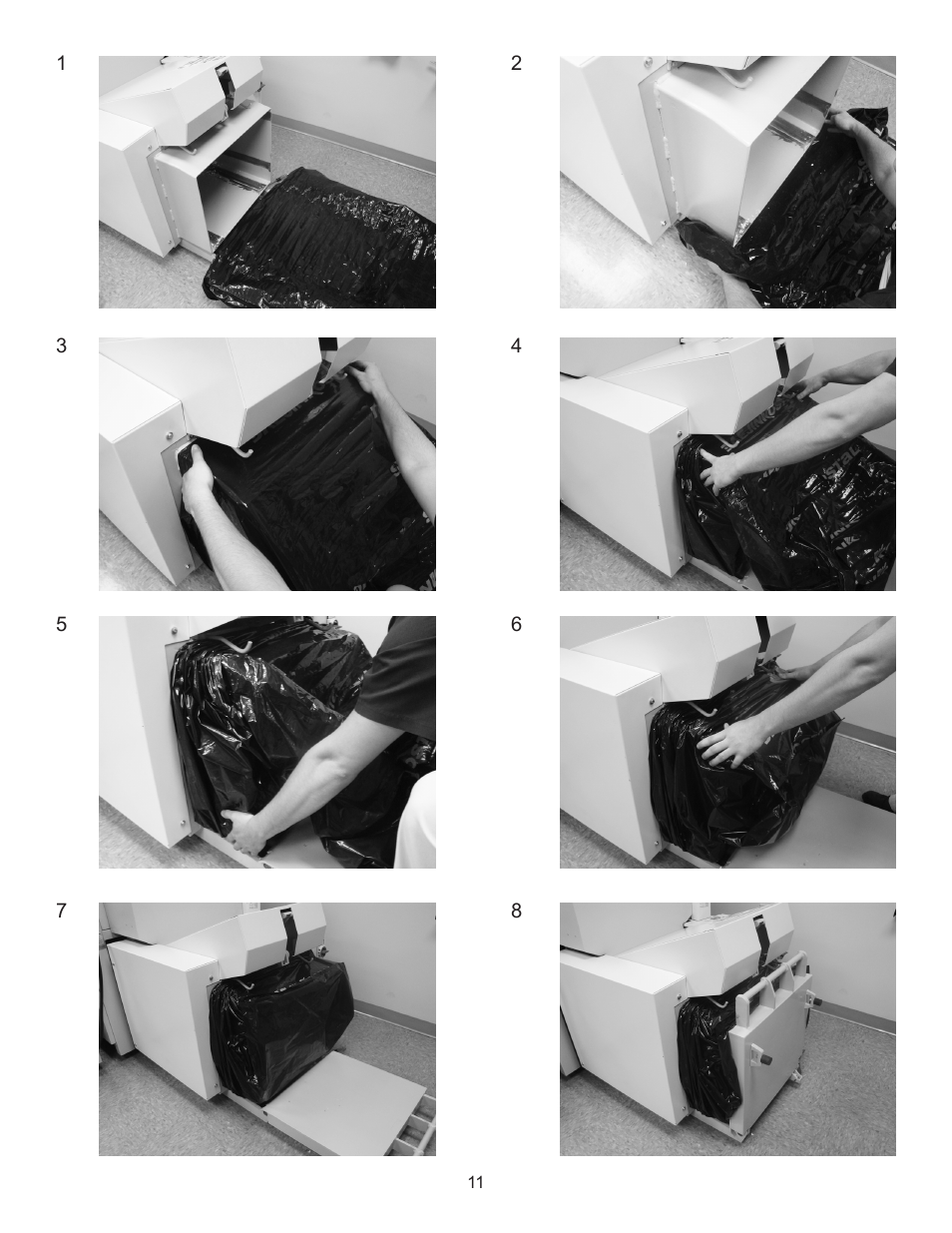 1

2

3

4

5

6

7

8

11