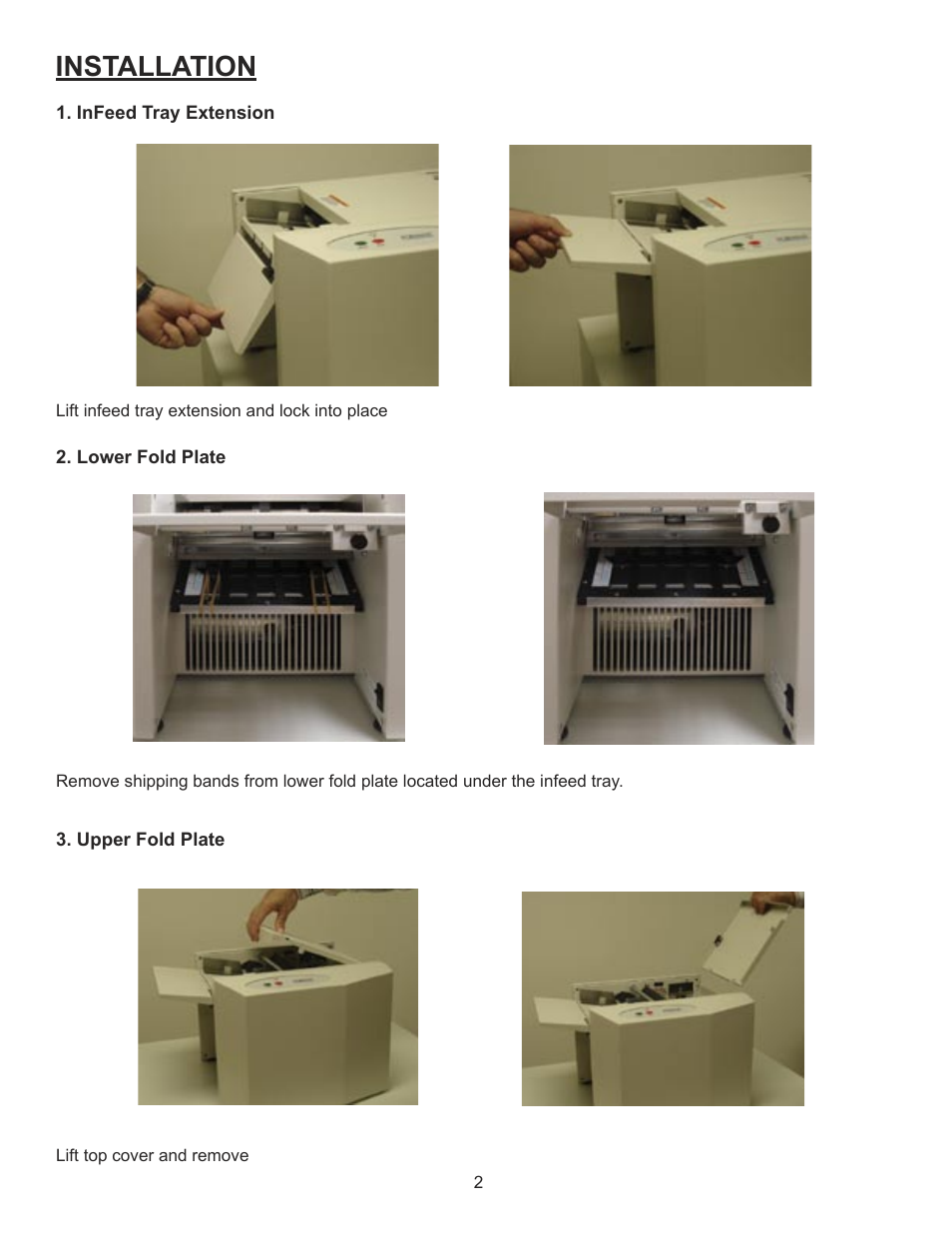 INSTALLATION

1. InFeed Tray Extension

Lift infeed tray extension and lock into place

2. Lower Fold Plate

Remove shipping bands from lower fold plate located under the infeed tray.

3. Upper Fold Plate

Lift top cover and remove

2