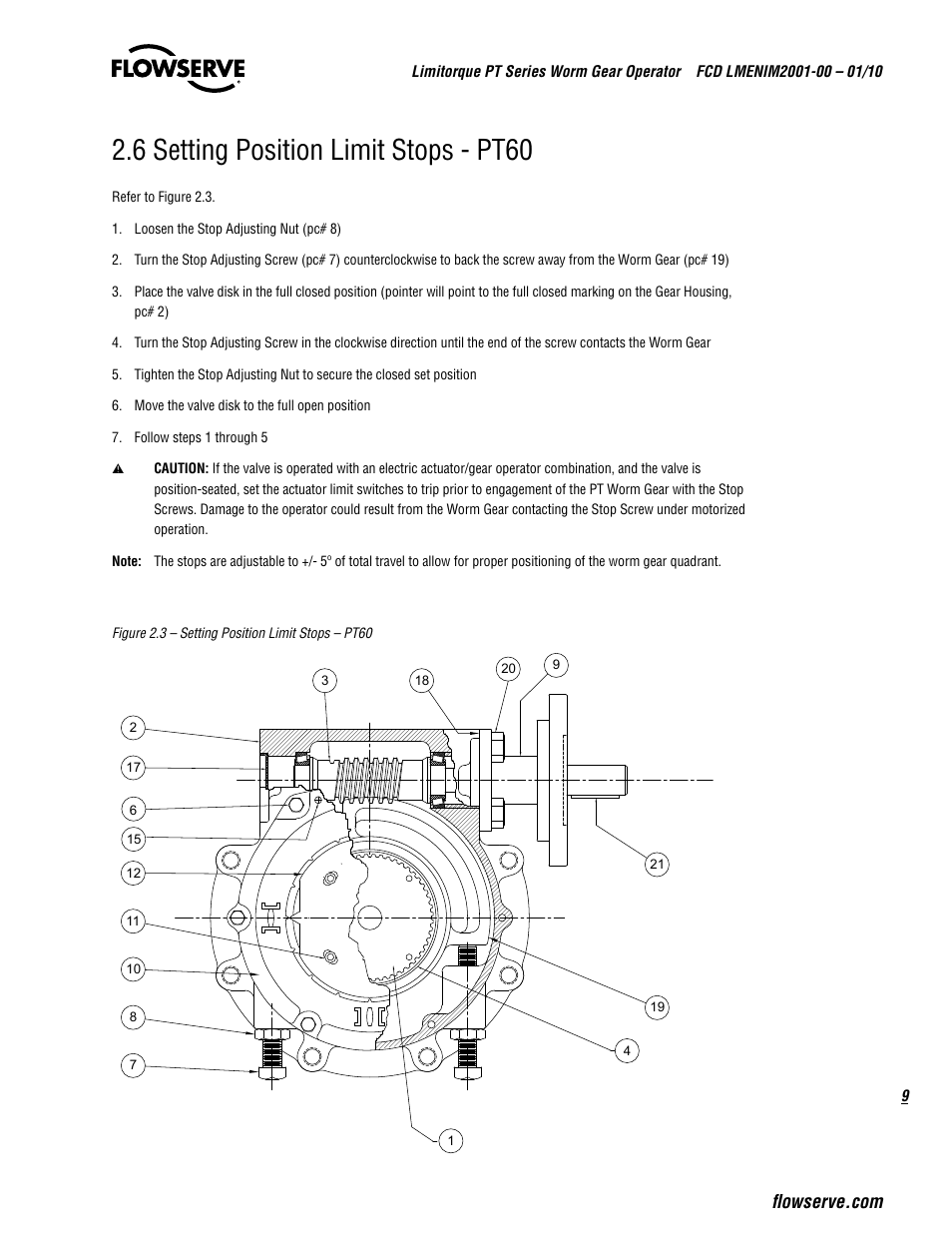 FLOWSERVE

Limitorque PT Series Worm Gear Operator FCD LMENIM2001-00 – 01/10

2.6 Setting Position Limit Stops - PT60

Refer to Figure 2.3.

1. Loosen the Stop Adjusting Nut (pc# 8)

2. Turn the Stop Adjusting Screw (pc# 7) counterclockwise to back the screw away from the Worm Gear (pc# 19)

3. Place the valve disk in the full closed position (pointer will point to the full closed marking on the Gear Housing, pc# 2)

4. Turn the Stop Adjusting Screw in the clockwise direction until the end of the screw contacts the Worm Gear

5. Tighten the Stop Adjusting Nut to secure the closed set position

6. Move the valve disk to the full open position

7. Follow steps 1 through 5

CAUTION: If the valve is operated with an electric actuator/gear operator combination, and the valve is position-seated, set the actuator limit switches to trip prior to engagement of the PT Worm Gear with the Stop Screws. Damage to the operator could result from the Worm Gear contacting the Stop Screw under motorized operation.

Note: The stops are adjustable to +/- 5° of total travel to allow for proper positioning of the worm gear quadrant.

Figure 2.3 – Setting Position Limit Stops – PT60

3 18 20 9 2 17 6 15 12 11 10 8 7 21 19 4 1

9

flowserve.com