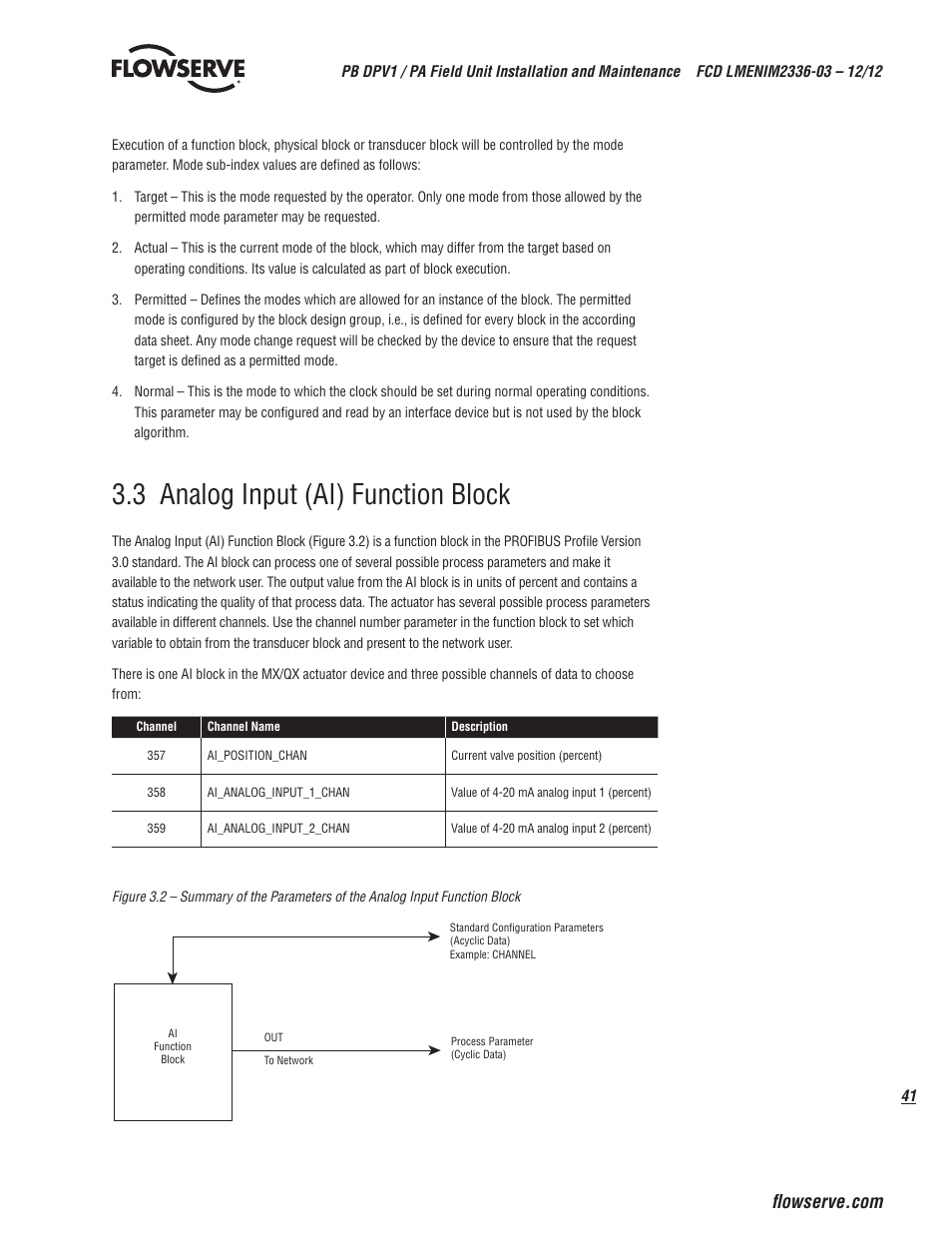 FLOWSERVE

PB DPV1 / PA Field Unit Installation and Maintenance FCD LMENIM2336-03 – 12/12

Execution of a function block, physical block or transducer block will be controlled by the mode parameter. Mode sub-index values are defined as follows:

1. Target – This is the mode requested by the operator. Only one mode from those allowed by the permitted mode parameter may be requested.

2. Actual – This is the current mode of the block, which may differ from the target based on operating conditions. Its value is calculated as part of block execution.

3. Permitted – Defines the modes which are allowed for an instance of the block. The permitted mode is configured by the block design group, i.e., is defined for every block in the according data sheet. Any mode change request will be checked by the device to ensure that the request target is defined as a permitted mode.

4. Normal – This is the mode to which the clock should be set during normal operating conditions. This parameter may be configured and read by an interface device but is not used by the block algorithm.

3.3 Analog Input (AI) Function Block

The Analog Input (AI) Function Block (Figure 3.2) is a function block in the PROFIBUS Profile Version 3.0 standard. The AI block can process one of several possible process parameters and make it available to the network user. The output value from the AI block is in units of percent and contains a status indicating the quality of that process data. The actuator has several possible process parameters available in different channels. Use the channel number parameter in the function block to set which variable to obtain from the transducer block and present to the network user.

There is one AI block in the MX/QX actuator device and three possible channels of data to choose from:

| Channel | Channel Name | Description |
|---|---|---|
| 357 | AI_POSITION_CHAN | Current valve position (percent) |
| 358 | AI_ANALOG_INPUT_1_CHAN | Value of 4-20 mA analog input 1 (percent) |
| 359 | AI_ANALOG_INPUT_2_CHAN | Value of 4-20 mA analog input 2 (percent) |

Figure 3.2 – Summary of the Parameters of the Analog Input Function Block

Standard Configuration Parameters
(Acyclic Data)
Example: CHANNEL

AI
Function
Block

OUT
To Network

Process Parameter
(Cyclic Data)

41

flowserve.com