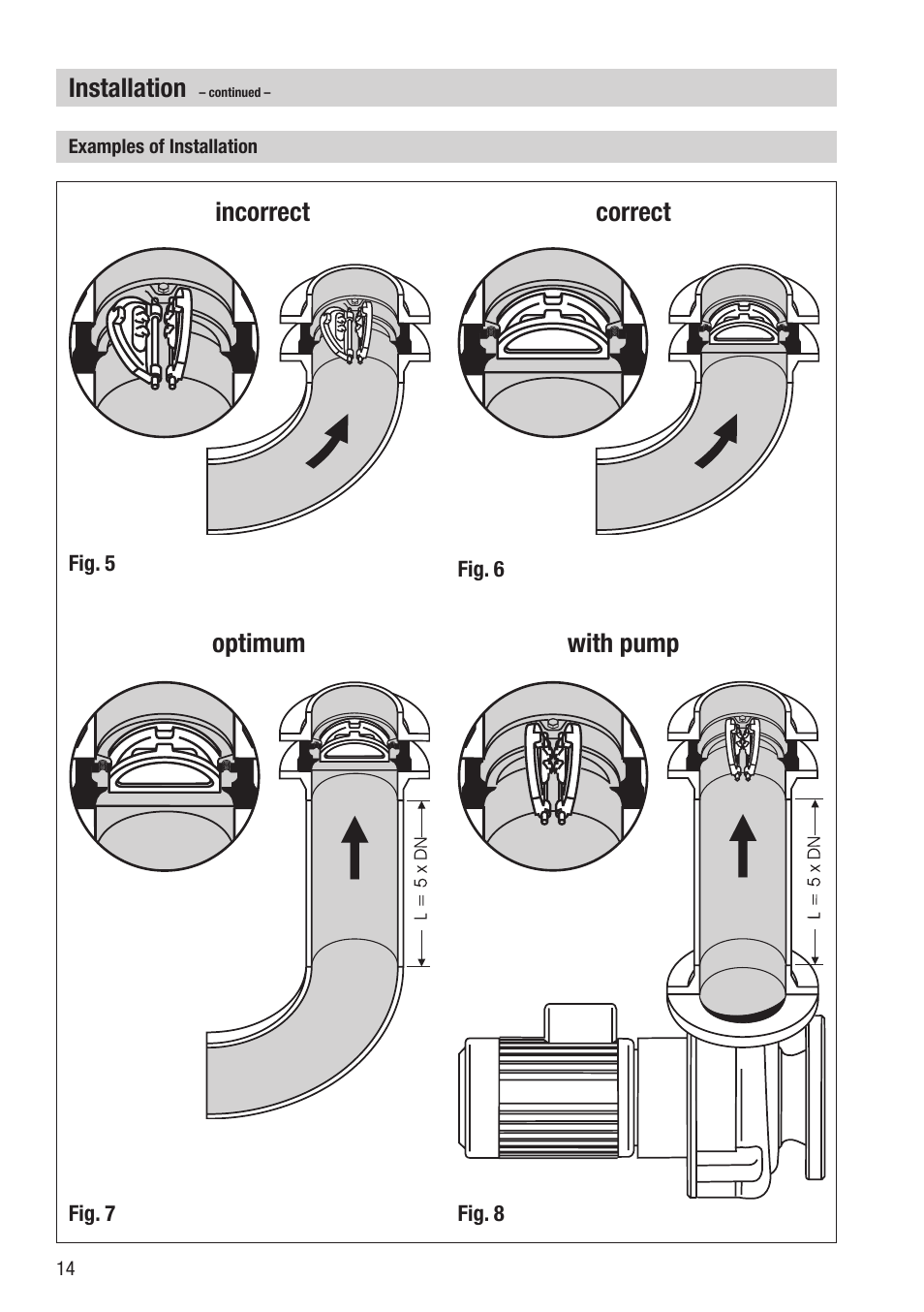 Installation – continued –

Examples of Installation

incorrect

correct

Fig. 5

Fig. 6

optimum

with pump

L = 5 x DN

L = 5 x DN

Fig. 7

Fig. 8

14