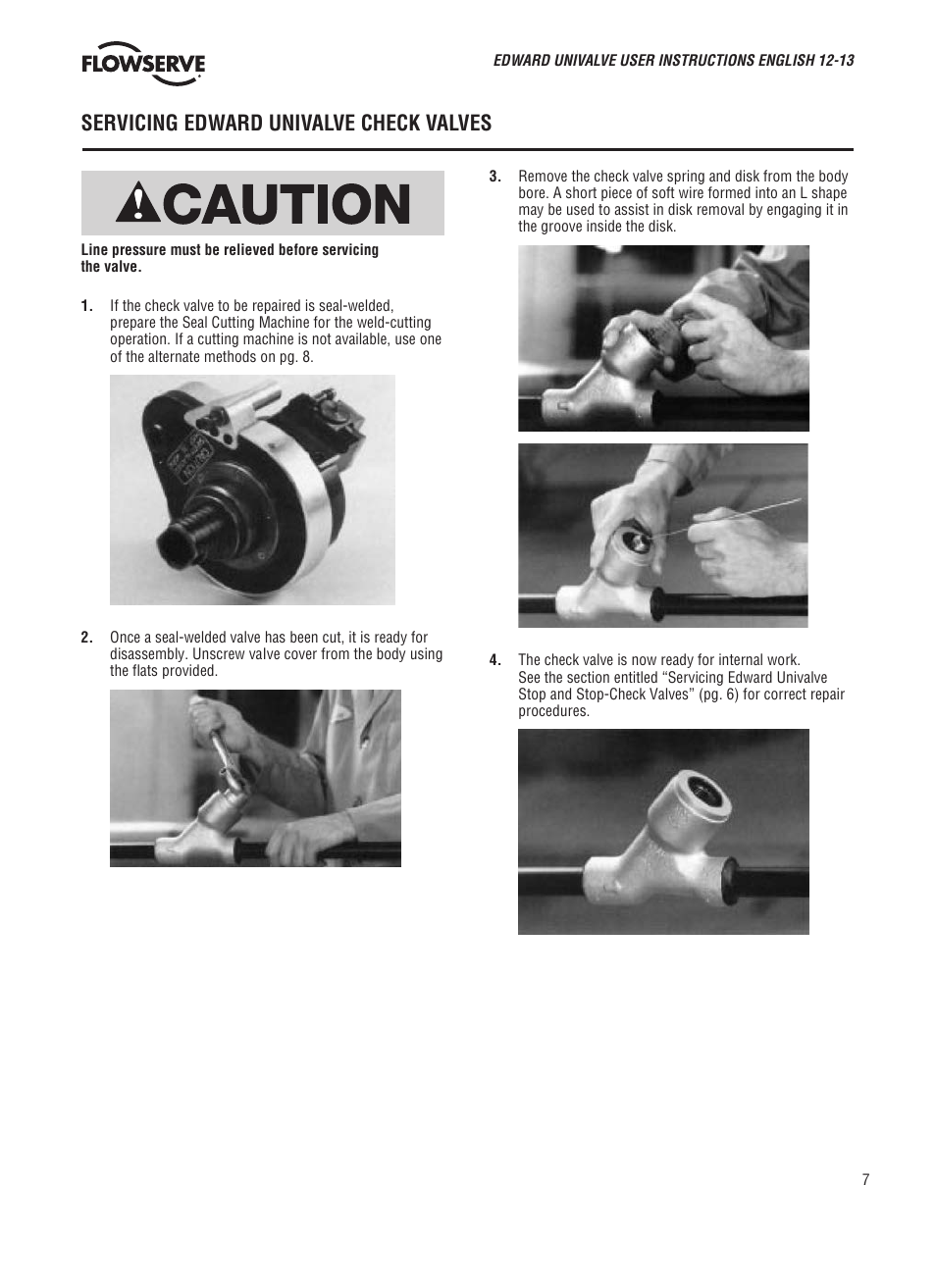 FLOWSERVE

EDWARD UNIVALVE USER INSTRUCTIONS ENGLISH 12-13

SERVICING EDWARD UNIVALVE CHECK VALVES

CAUTION

Line pressure must be relieved before servicing the valve.

1. If the check valve to be repaired is seal-welded, prepare the Seal Cutting Machine for the weld-cutting operation. If a cutting machine is not available, use one of the alternate methods on pg. 8.

2. Once a seal-welded valve has been cut, it is ready for disassembly. Unscrew valve cover from the body using the flats provided.

3. Remove the check valve spring and disk from the body bore. A short piece of soft wire formed into an L shape may be used to assist in disk removal by engaging it in the groove inside the disk.

4. The check valve is now ready for internal work. See the section entitled “Servicing Edward Univalve Stop and Stop-Check Valves” (pg. 6) for correct repair procedures.

7