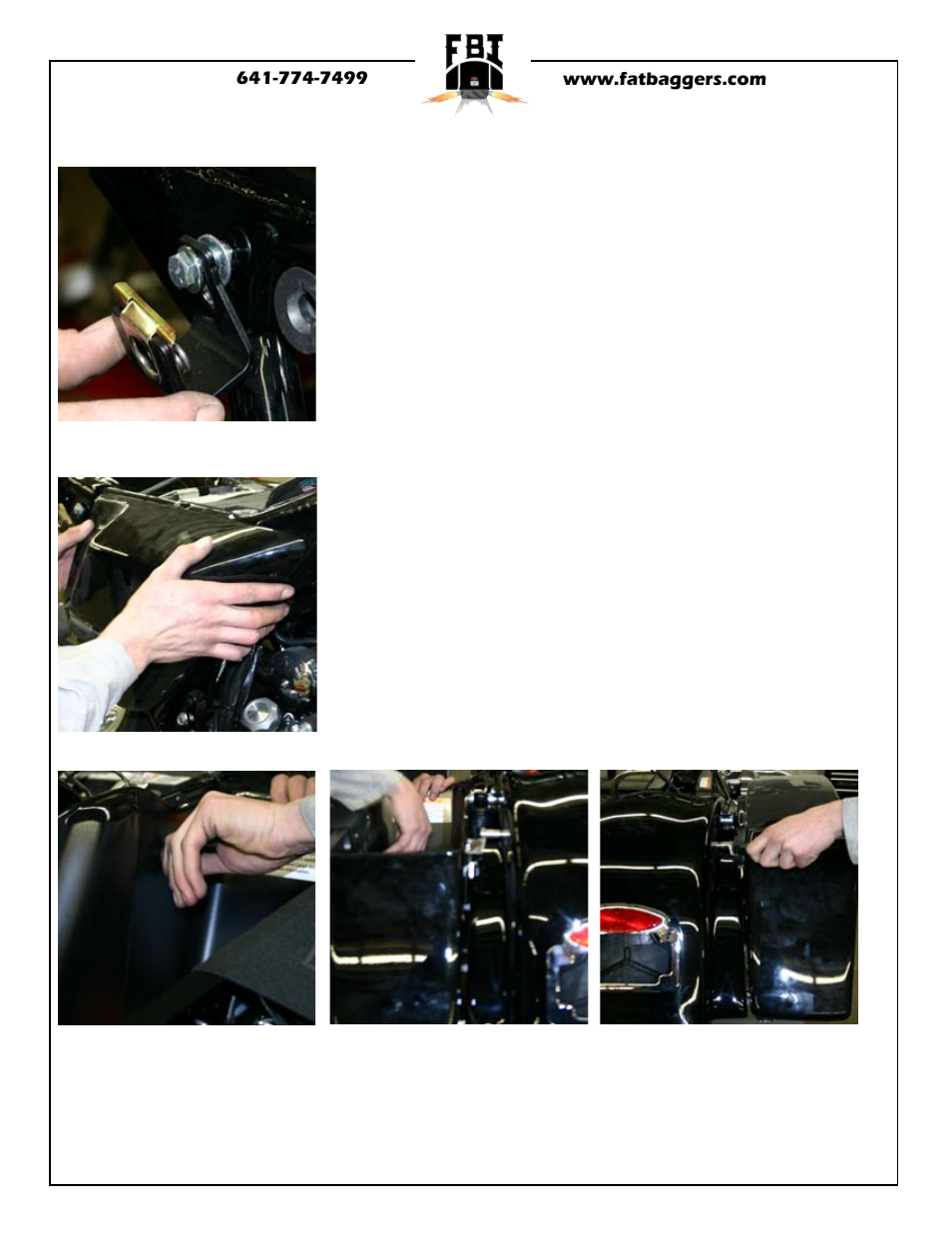 641-774-7499

FBI

www.fatbaggers.com