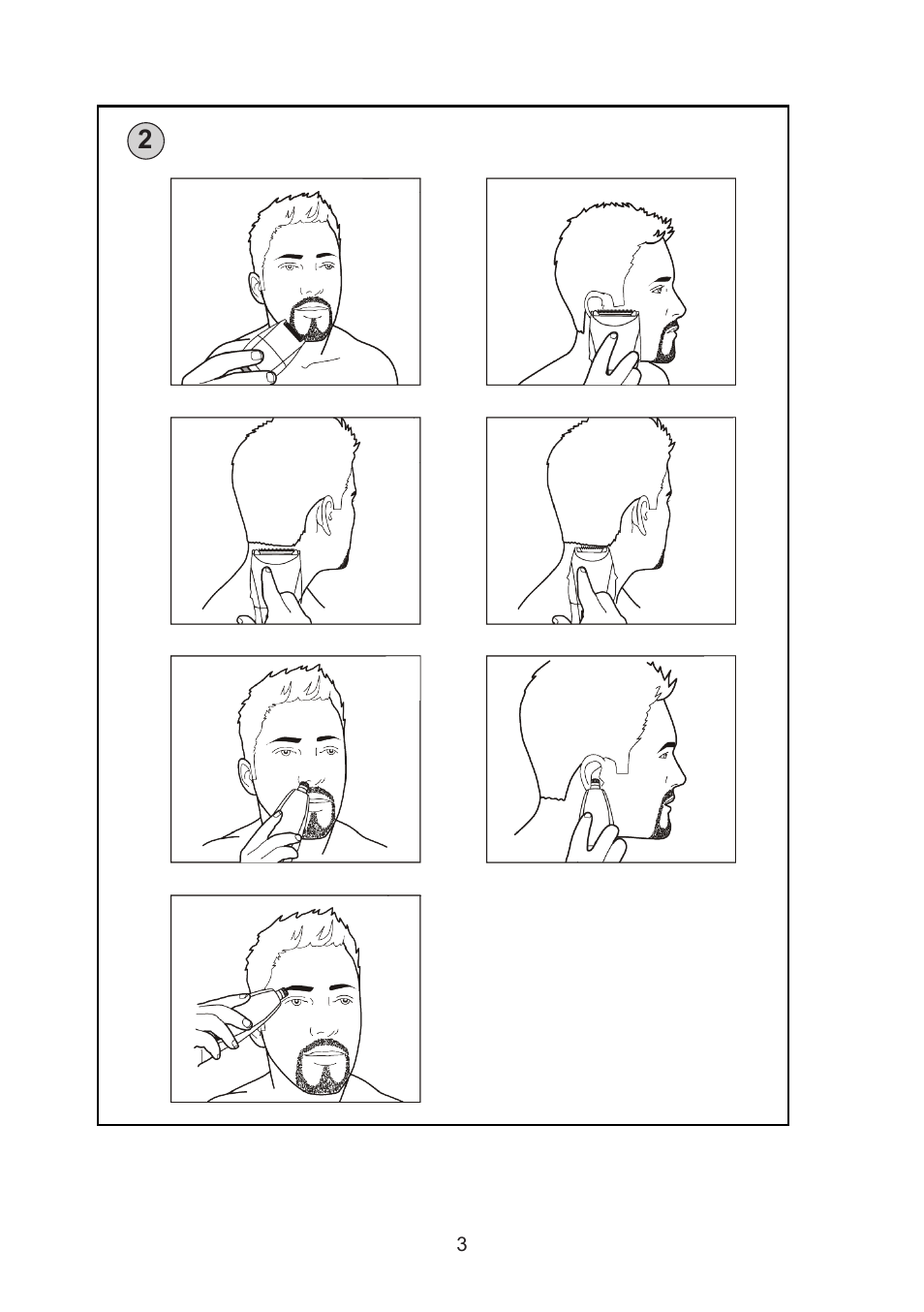 2

3