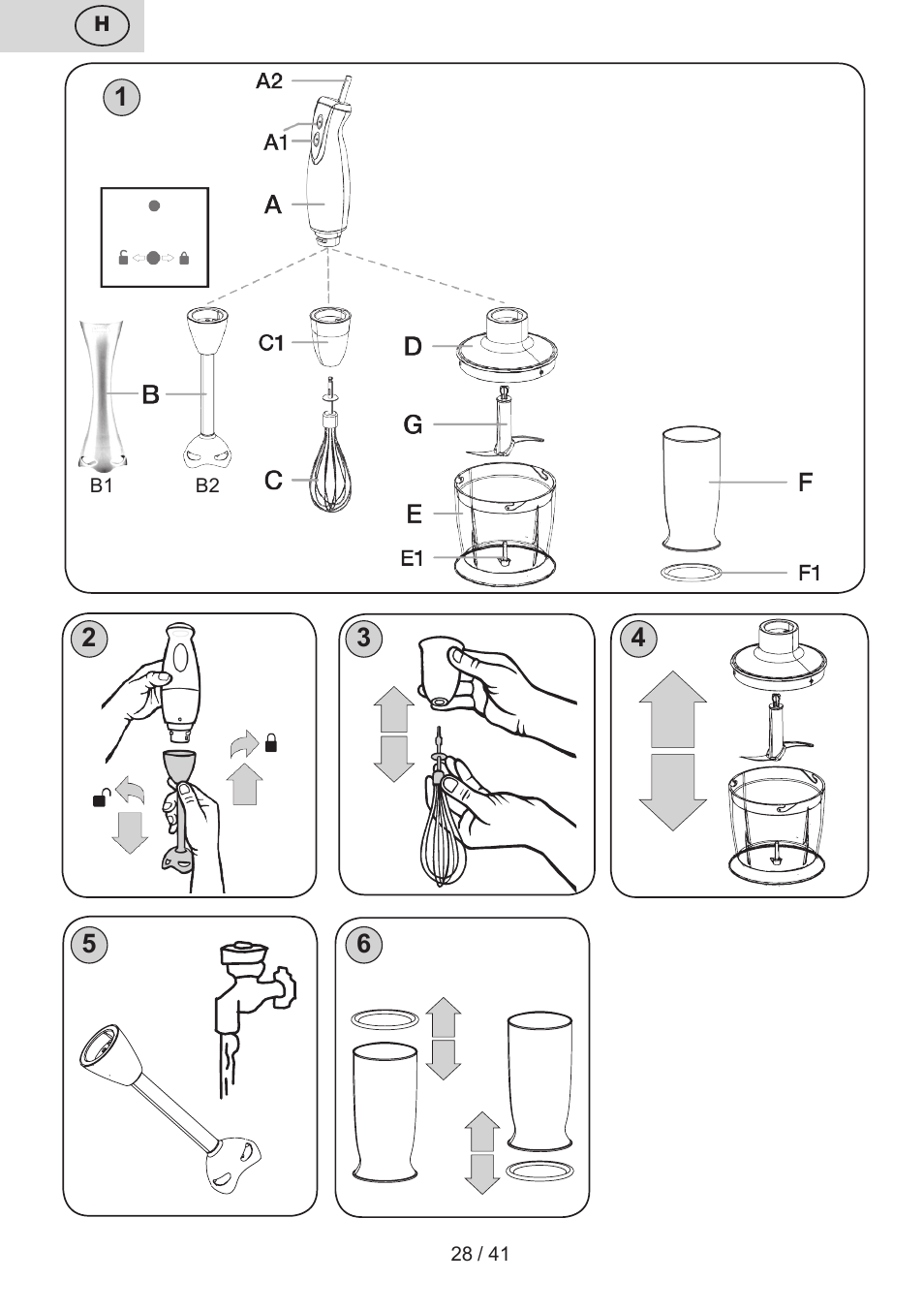 H

1

A2
A1
A
B
B1
B2
C1
C
D
G
E
E1
F
F1

2

3

4

5

6

28 / 41