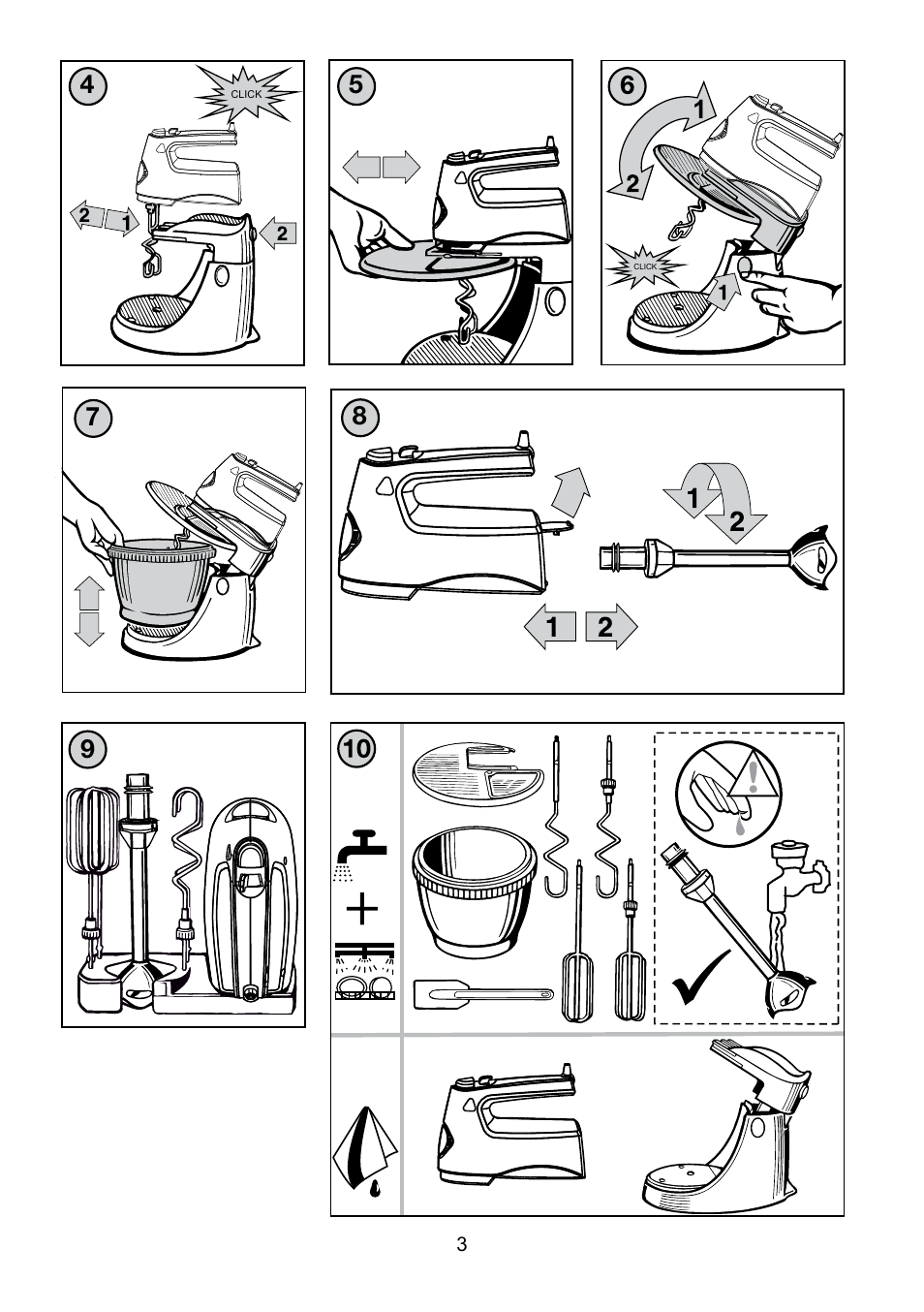 4
CLICK
2
1
2

5

6
1
2
CLICK
1

7

8
1
2
1
2

9

10

3