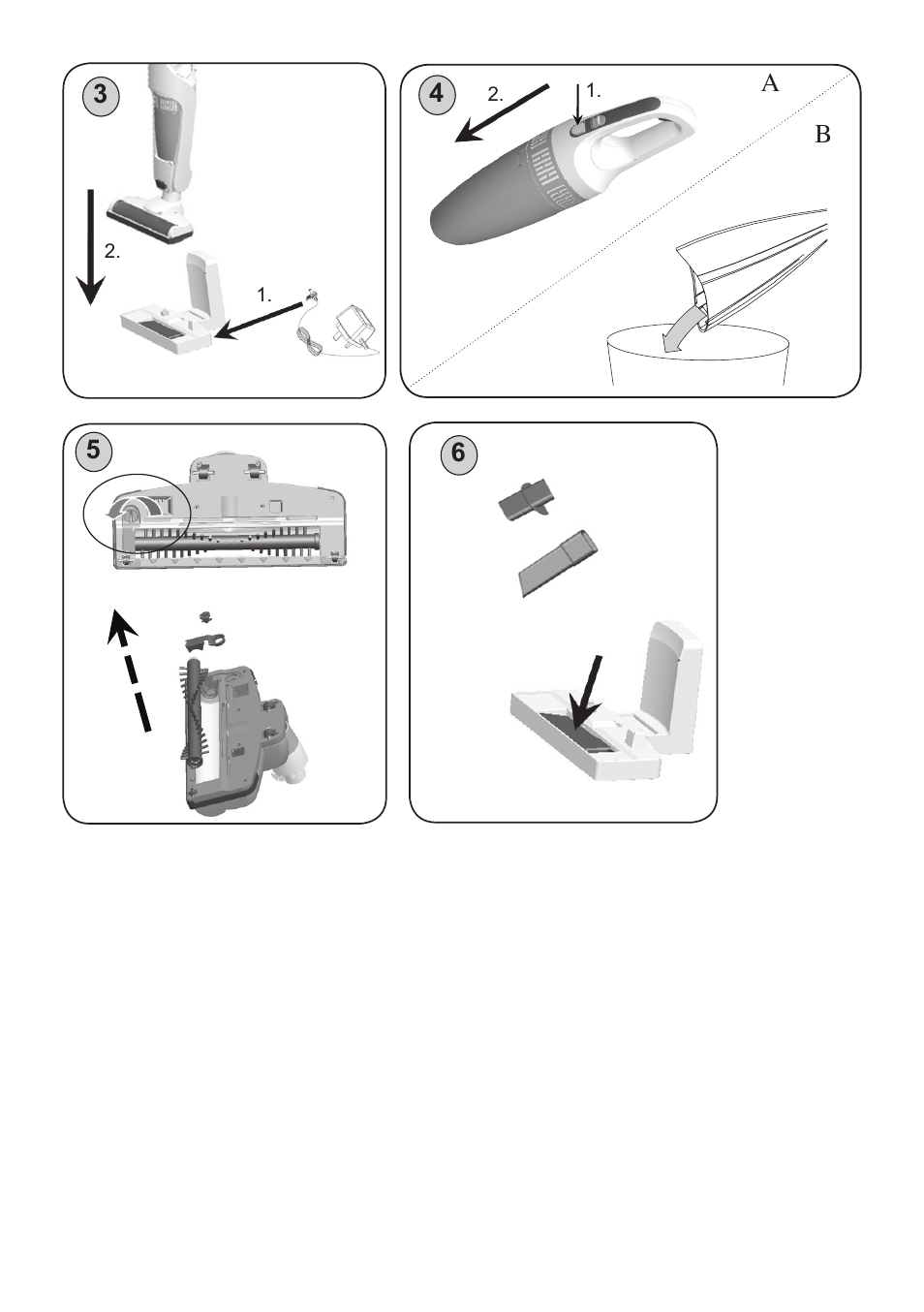 3

2.

1.

4

2.

1.

A

B

5

6