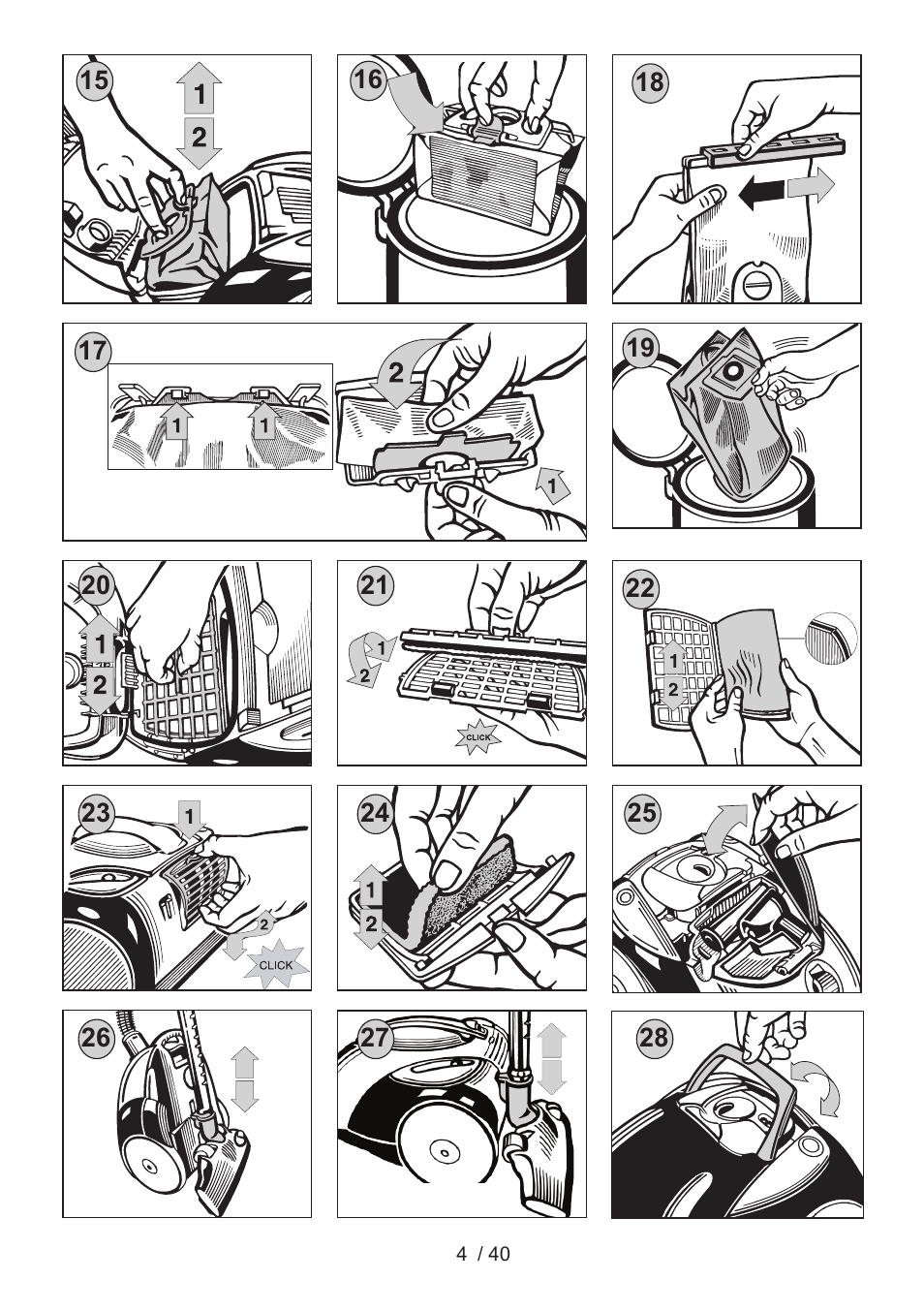 15
1
2

16

18

17
1
1
2
1

19

20
1
2

21
1
2
CLICK

22
1
2

23
1
2
CLICK

24
1
2

25

26

27

28

4 / 40