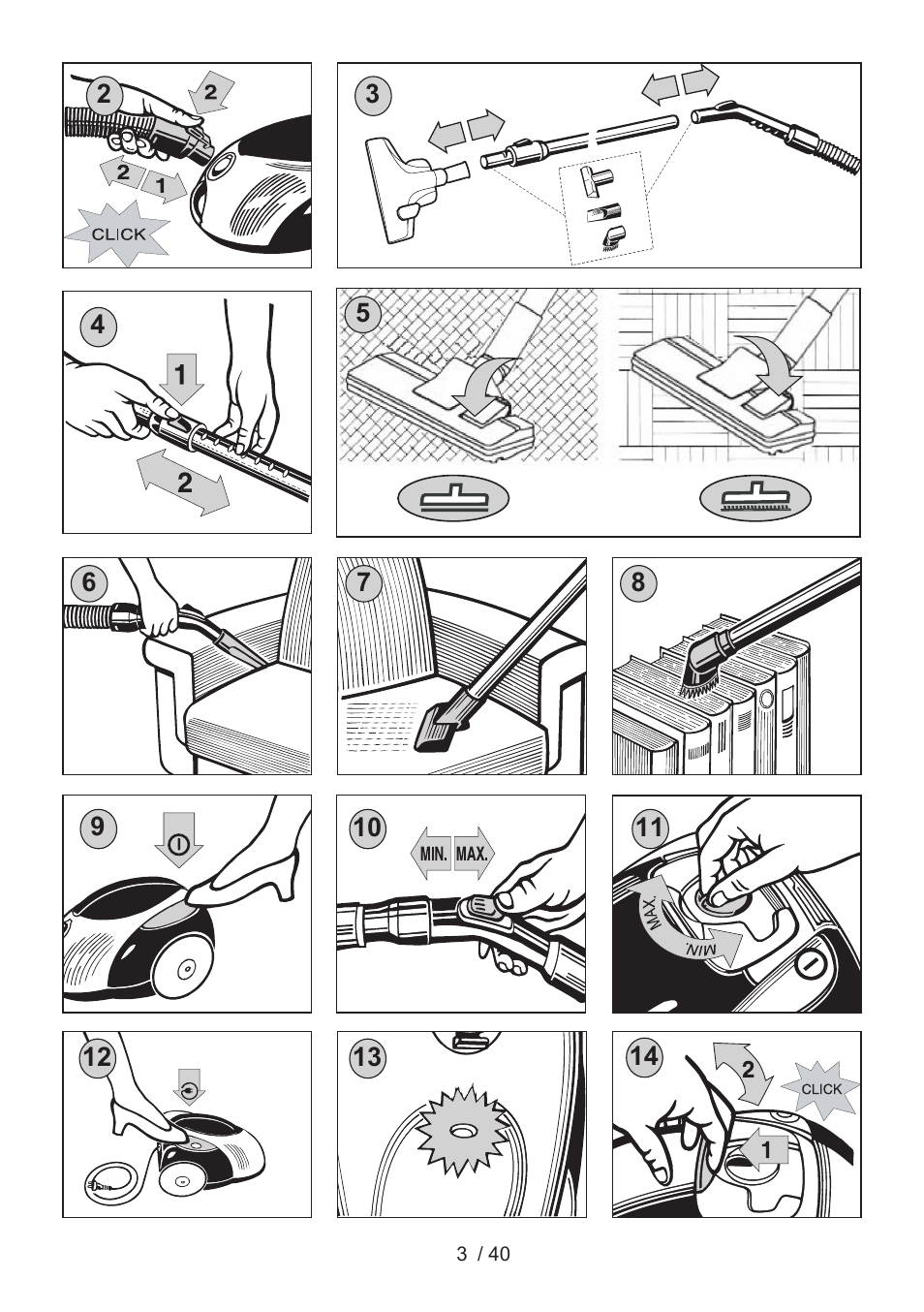 2
2
2
1
CLICK
3
4
1
2
5
6
7
8
9
10
MIN.
MAX.
11
MAX.
MIN.
12
13
14
2
CLICK
1

3 / 40