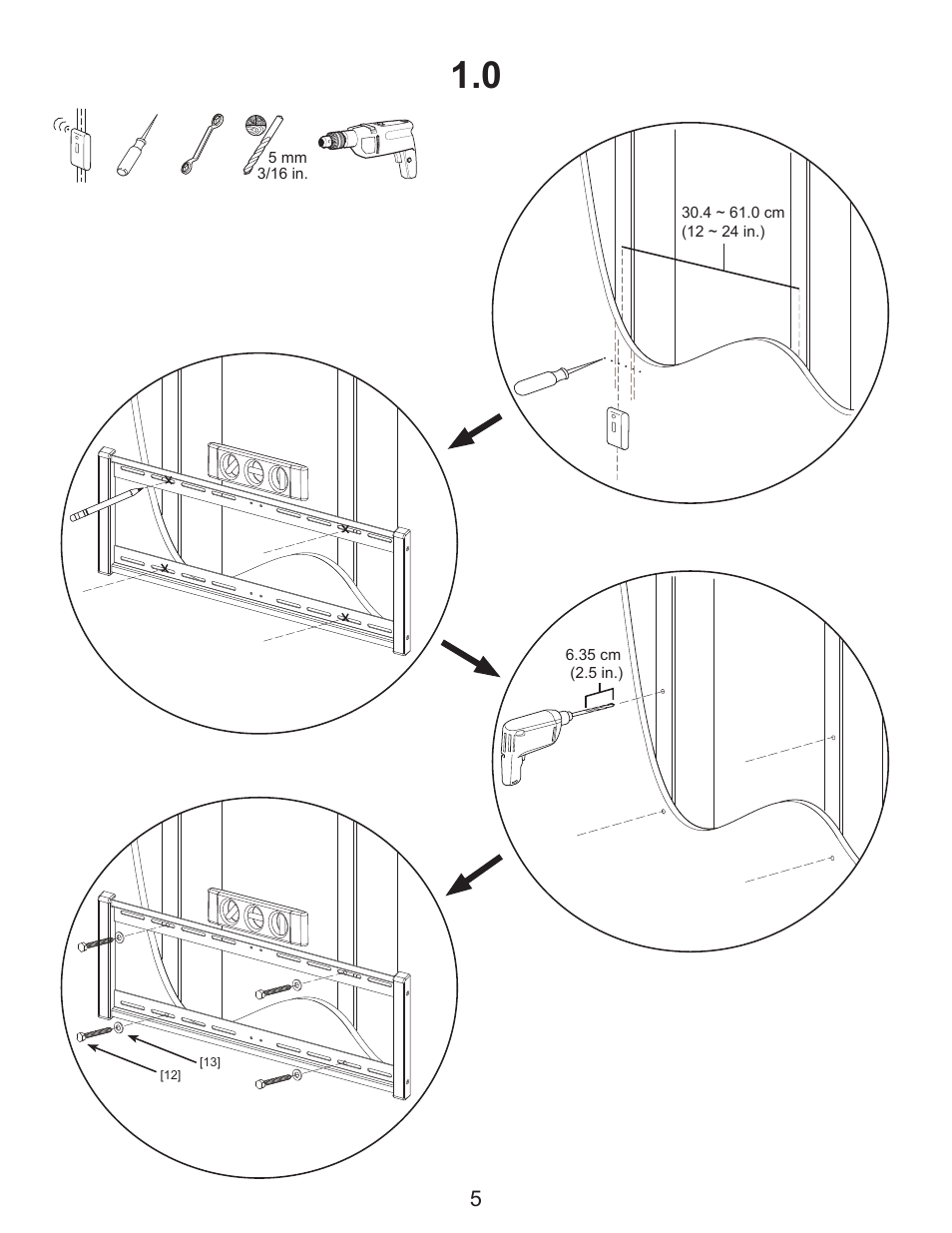 1.0

5 mm
3/16 in.

30.4 ~ 61.0 cm
(12 ~ 24 in.)

6.35 cm
(2.5 in.)

[13]
[12]

5