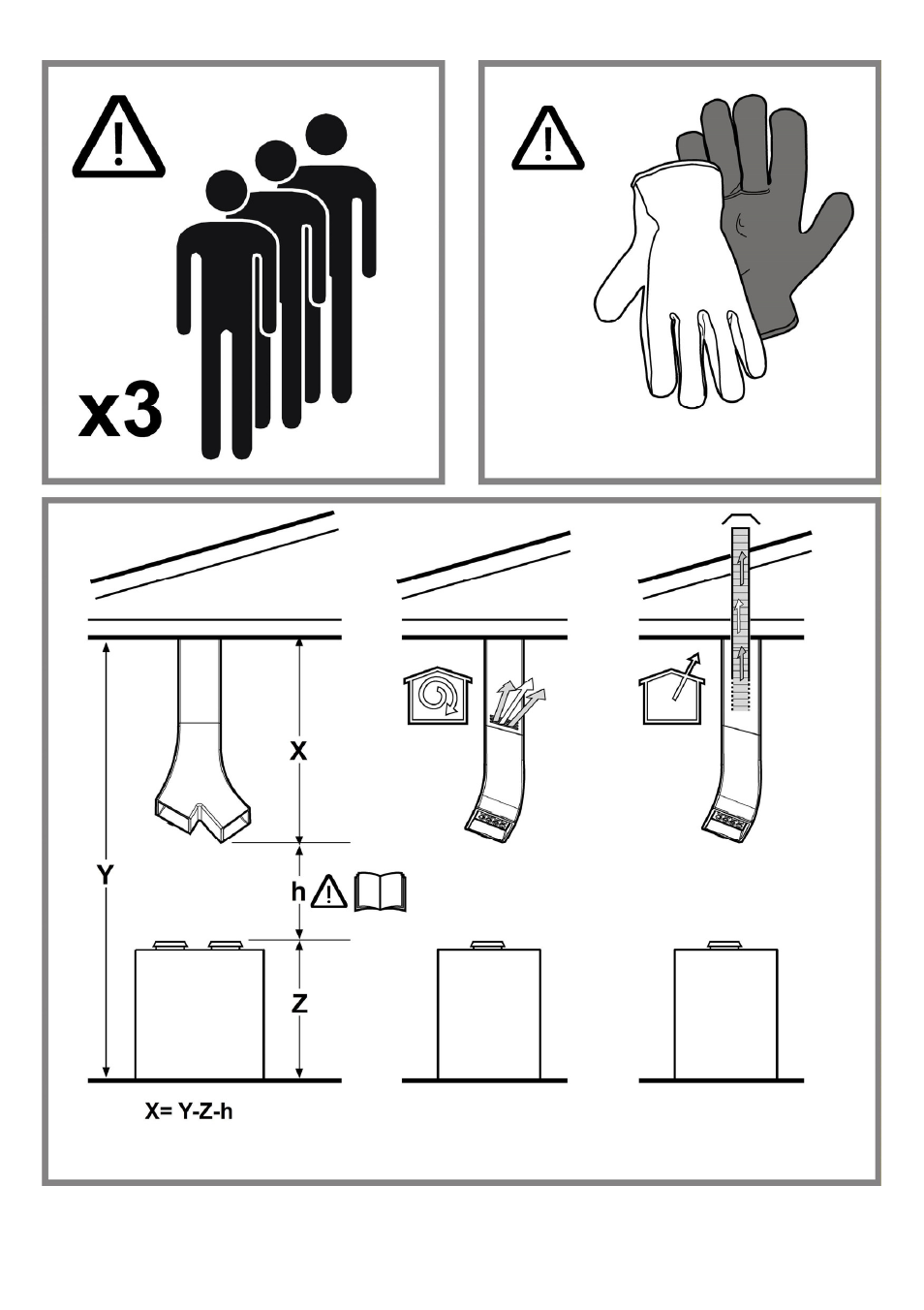 x3

X

Y

h

Z

X= Y-Z-h