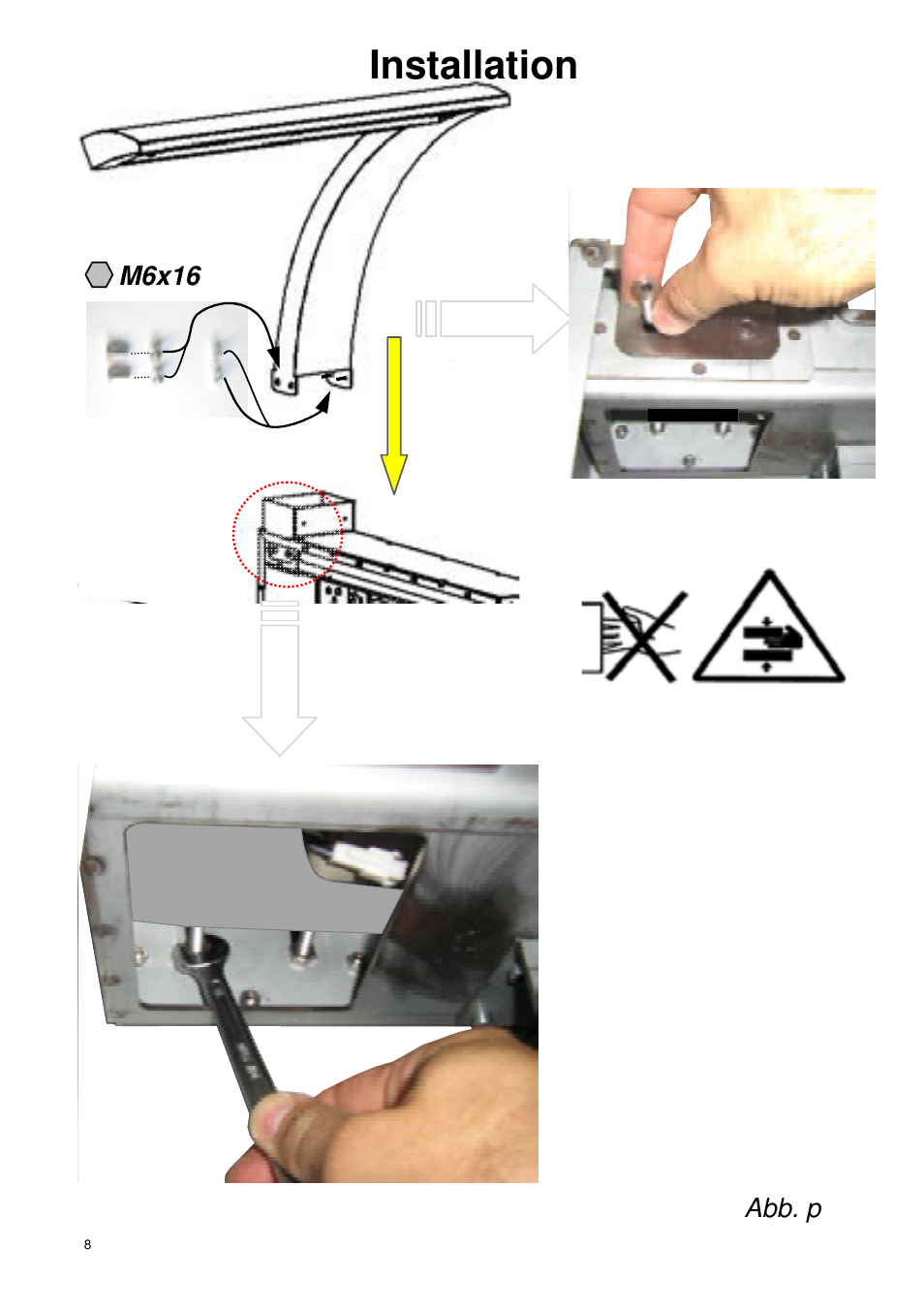 Installation

M6x16

Abb. p

8