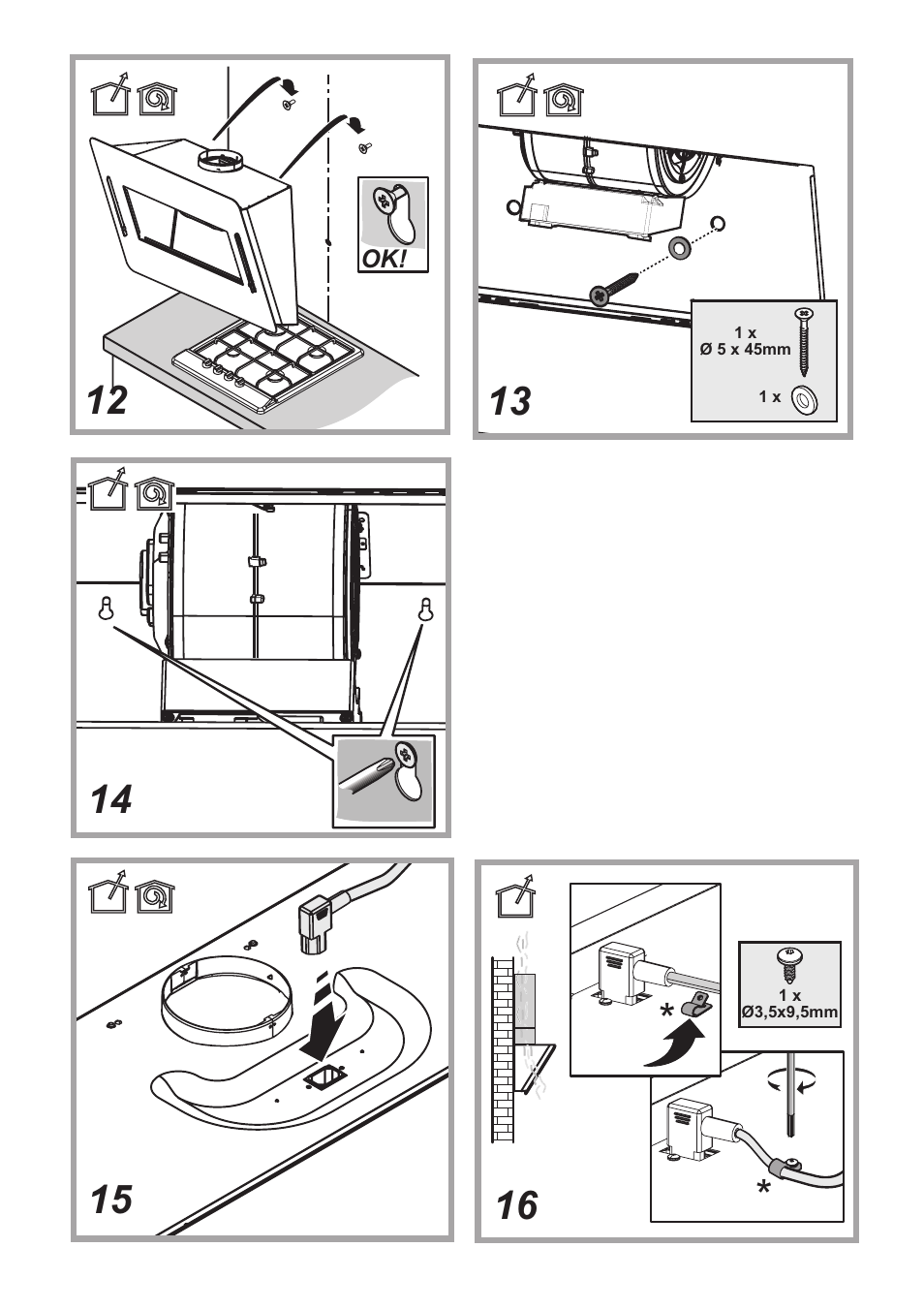 OK!

12

1 x
Ø 5 x 45mm

1 x

13

14

15

1 x
Ø3,5x9,5mm

*

*

16