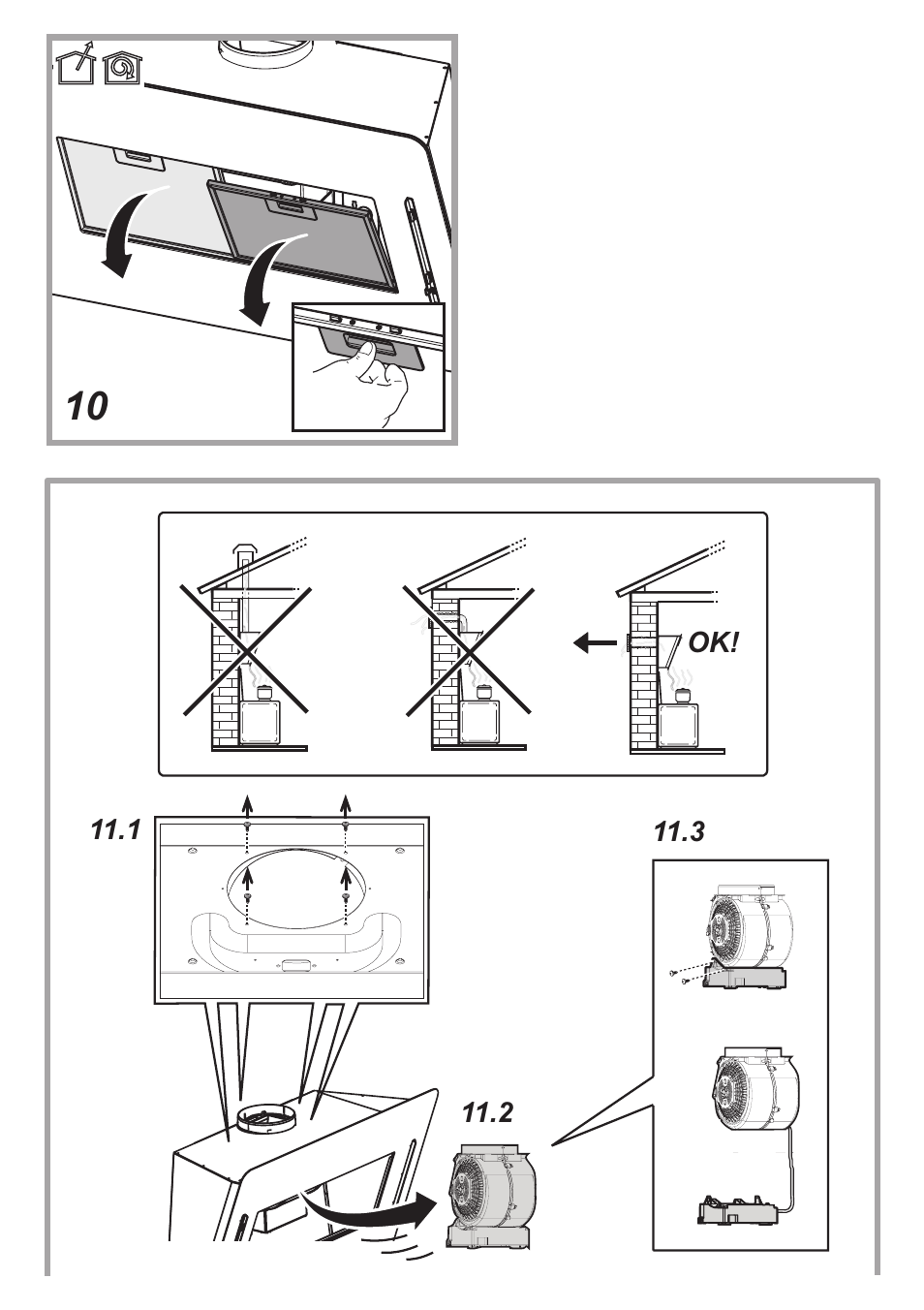 10

OK!

11.1

11.3

11.2