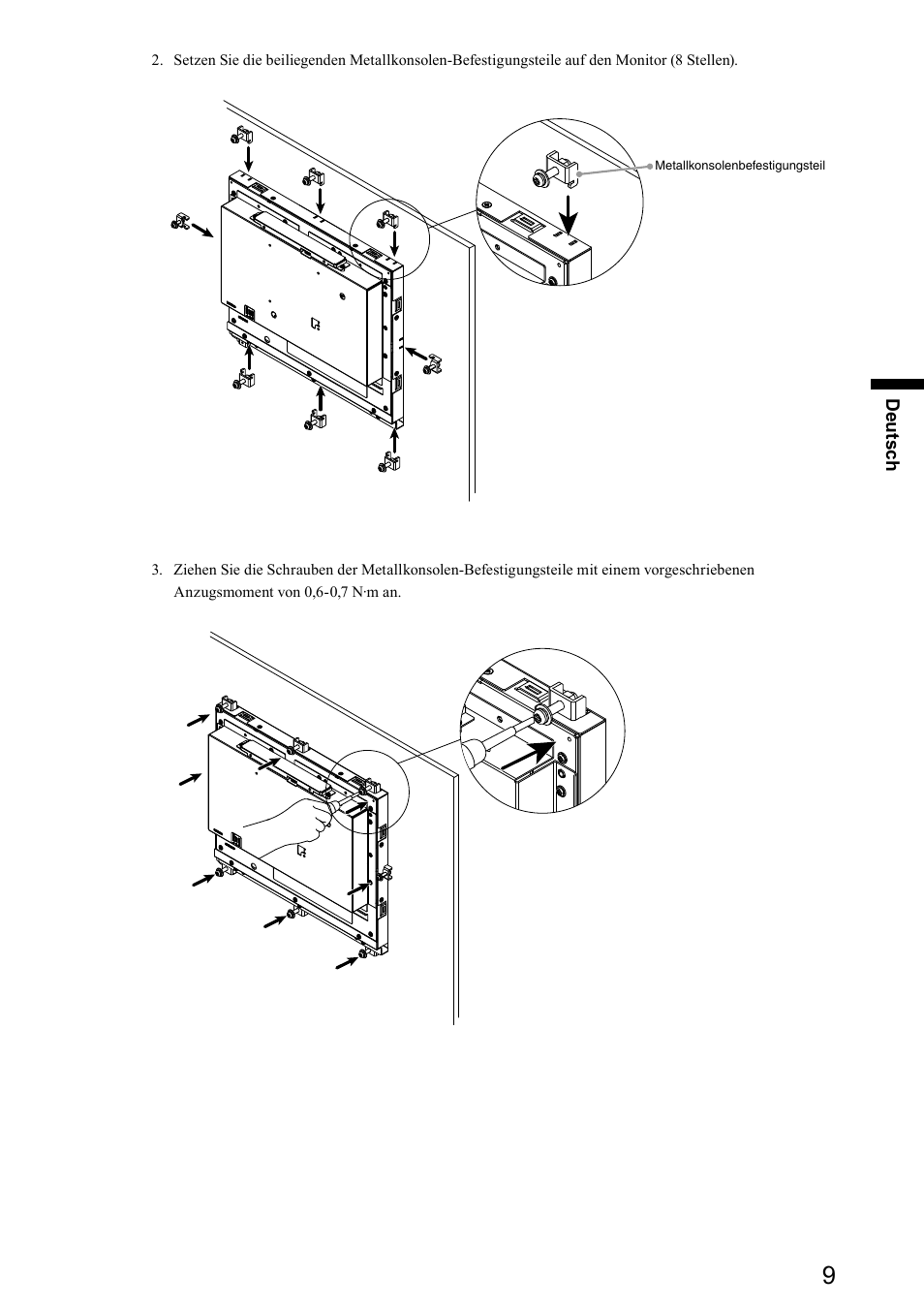 2. Setzen Sie die beiliegenden Metallkonsolen-Befestigungsteile auf den Monitor (8 Stellen).

Metallkonsolenbefestigungsteil

Deutsch

3. Ziehen Sie die Schrauben der Metallkonsolen-Befestigungsteile mit einem vorgeschriebenen Anzugsmoment von 0,6-0,7 N·m an.

9