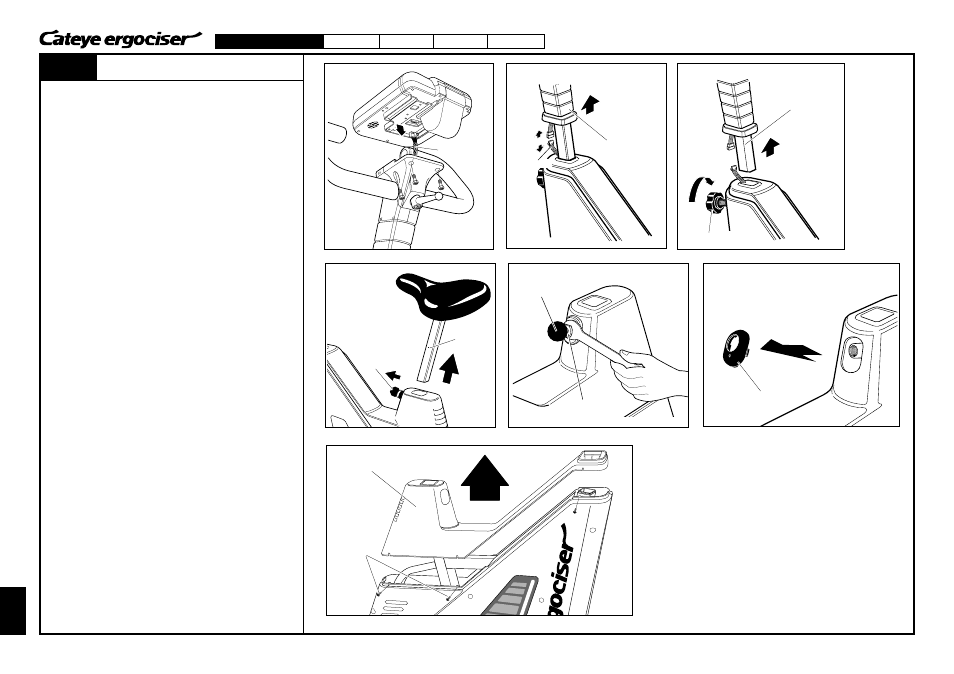 Cateye ergociser

ergociser