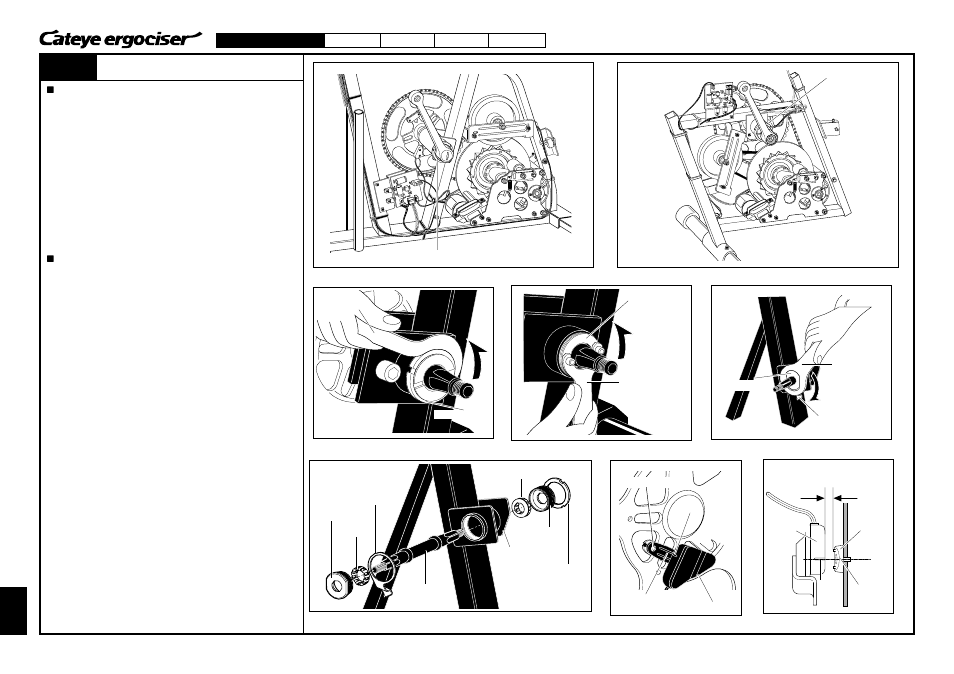 Cateye ergociser