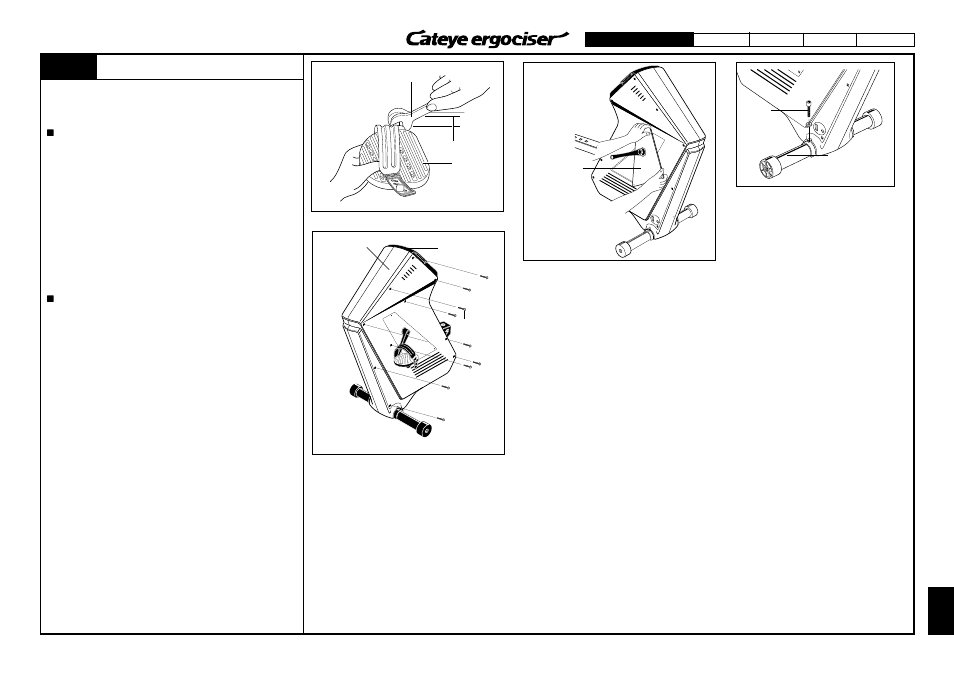 Cateye ergociser