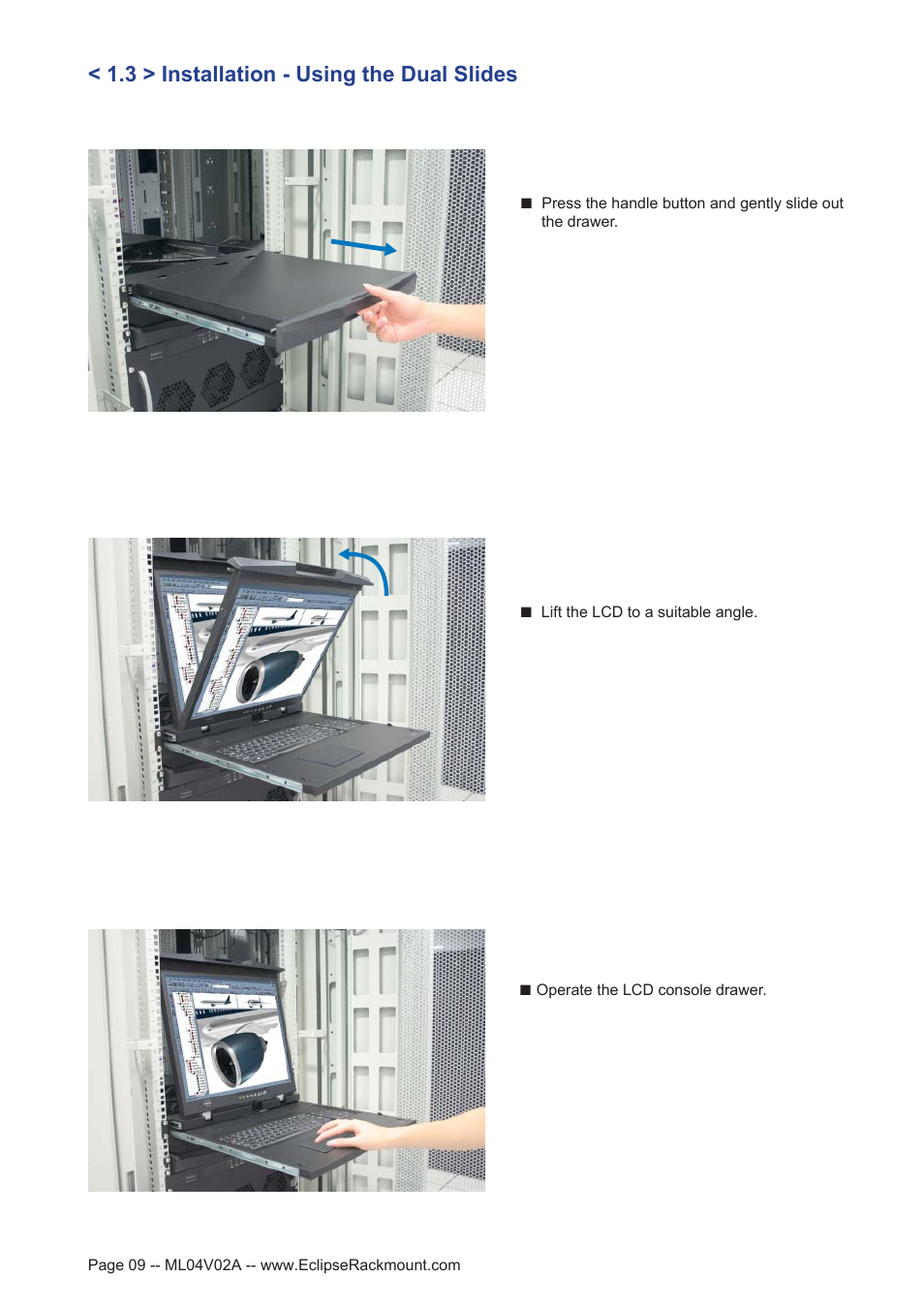 < 1.3 > Installation - Using the Dual Slides

■ Press the handle button and gently slide out the drawer.

■ Lift the LCD to a suitable angle.

■ Operate the LCD console drawer.

Page 09 -- ML04V02A -- www.EclipseRackmount.com