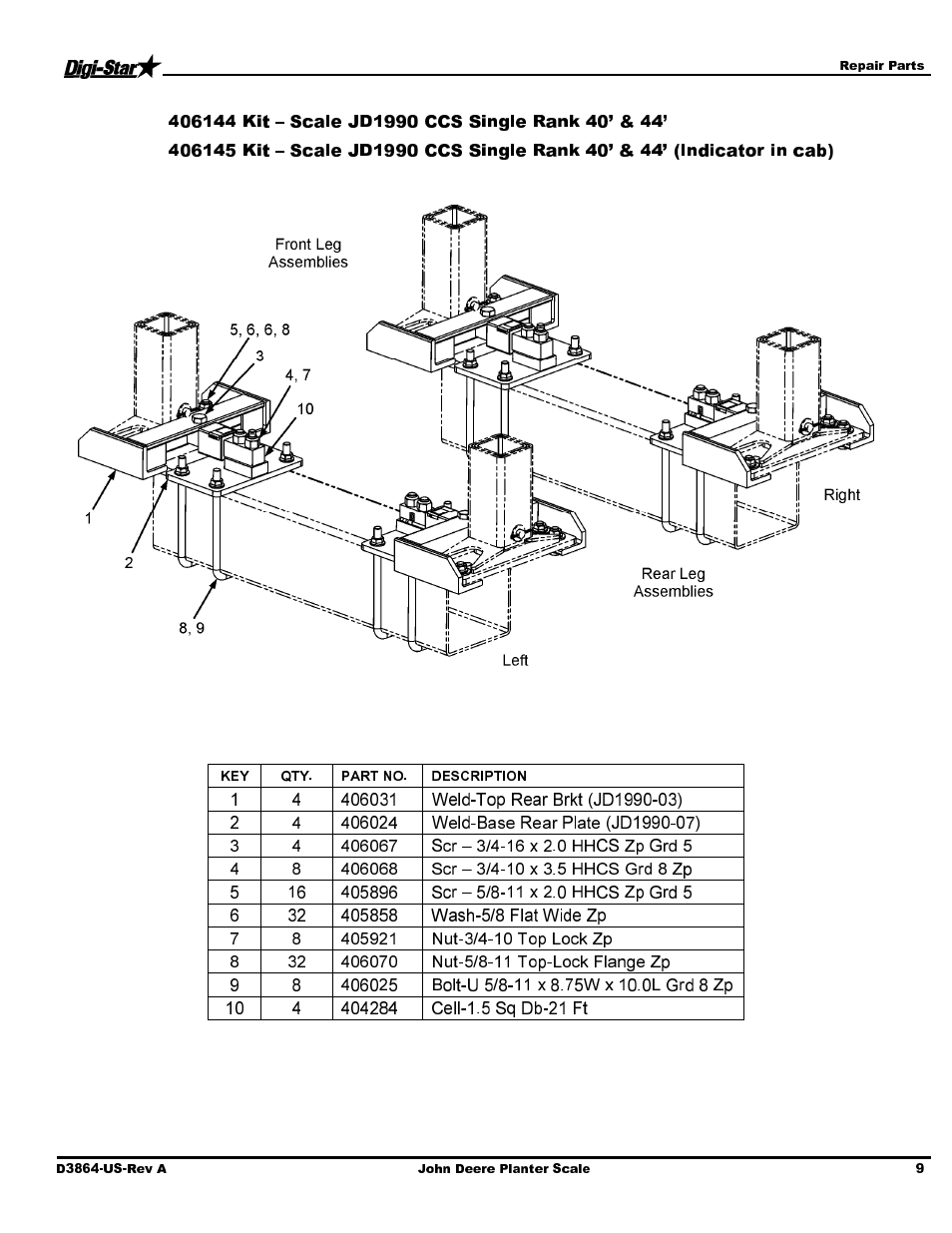 Digi-Star

Repair Parts

406144 Kit – Scale JD1990 CCS Single Rank 40' & 44'

406145 Kit – Scale JD1990 CCS Single Rank 40' & 44' (Indicator in cab)

Front Leg Assemblies

5, 6, 6, 8

3

4, 7

10

1

2

8, 9

Right

Rear Leg Assemblies

Left

| KEY | QTY. | PART NO. | DESCRIPTION |
|---|---|---|---|
| 1 | 4 | 406031 | Weld-Top Rear Brkt (JD1990-03) |
| 2 | 4 | 406024 | Weld-Base Rear Plate (JD1990-07) |
| 3 | 4 | 406067 | Scr – 3/4-16 x 2.0 HHCS Zp Grd 5 |
| 4 | 8 | 406068 | Scr – 3/4-10 x 3.5 HHCS Grd 8 Zp |
| 5 | 16 | 405896 | Scr – 5/8-11 x 2.0 HHCS Zp Grd 5 |
| 6 | 32 | 405858 | Wash-5/8 Flat Wide Zp |
| 7 | 8 | 405921 | Nut-3/4-10 Top Lock Zp |
| 8 | 32 | 406070 | Nut-5/8-11 Top-Lock Flange Zp |
| 9 | 8 | 406025 | Bolt-U 5/8-11 x 8.75W x 10.0L Grd 8 Zp |
| 10 | 4 | 404284 | Cell-1.5 Sq Db-21 Ft |

D3864-US-Rev A

John Deere Planter Scale

9