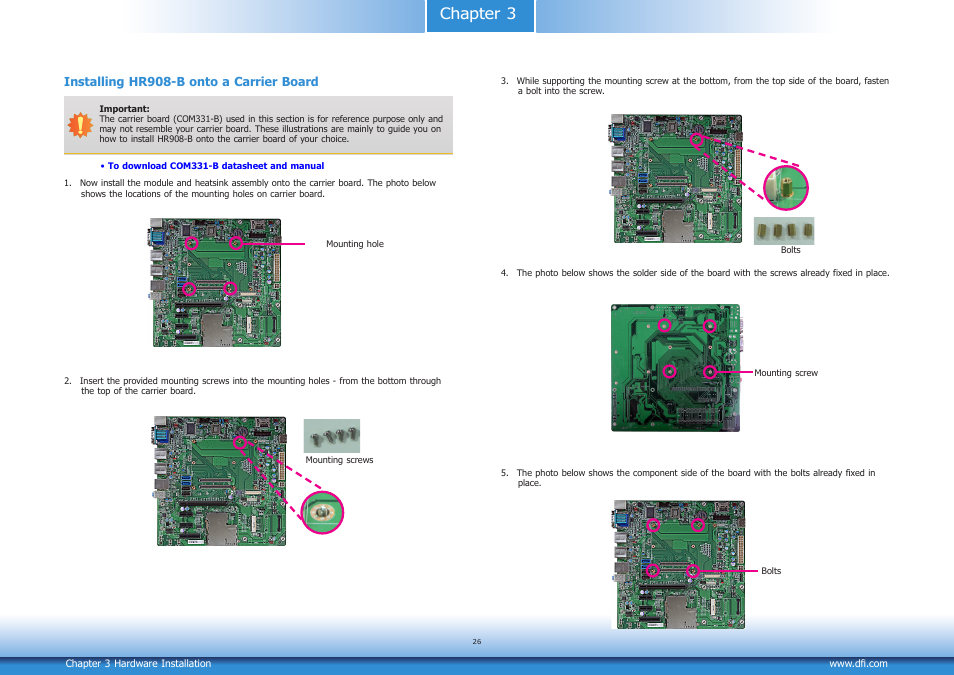 Chapter 3

Installing HR908-B onto a Carrier Board

Important:
The carrier board (COM331-B) used in this section is for reference purpose only and may not resemble your carrier board. These illustrations are mainly to guide you on how to install HR908-B onto the carrier board of your choice.

• To download COM331-B datasheet and manual

1. Now install the module and heatsink assembly onto the carrier board. The photo below shows the locations of the mounting holes on carrier board.

Mounting hole

2. Insert the provided mounting screws into the mounting holes - from the bottom through the top of the carrier board.

Mounting screws

3. While supporting the mounting screw at the bottom, from the top side of the board, fasten a bolt into the screw.

Bolts

4. The photo below shows the solder side of the board with the screws already fixed in place.

Mounting screw

5. The photo below shows the component side of the board with the bolts already fixed in place.

Bolts

26

Chapter 3 Hardware Installation

www.dfi.com