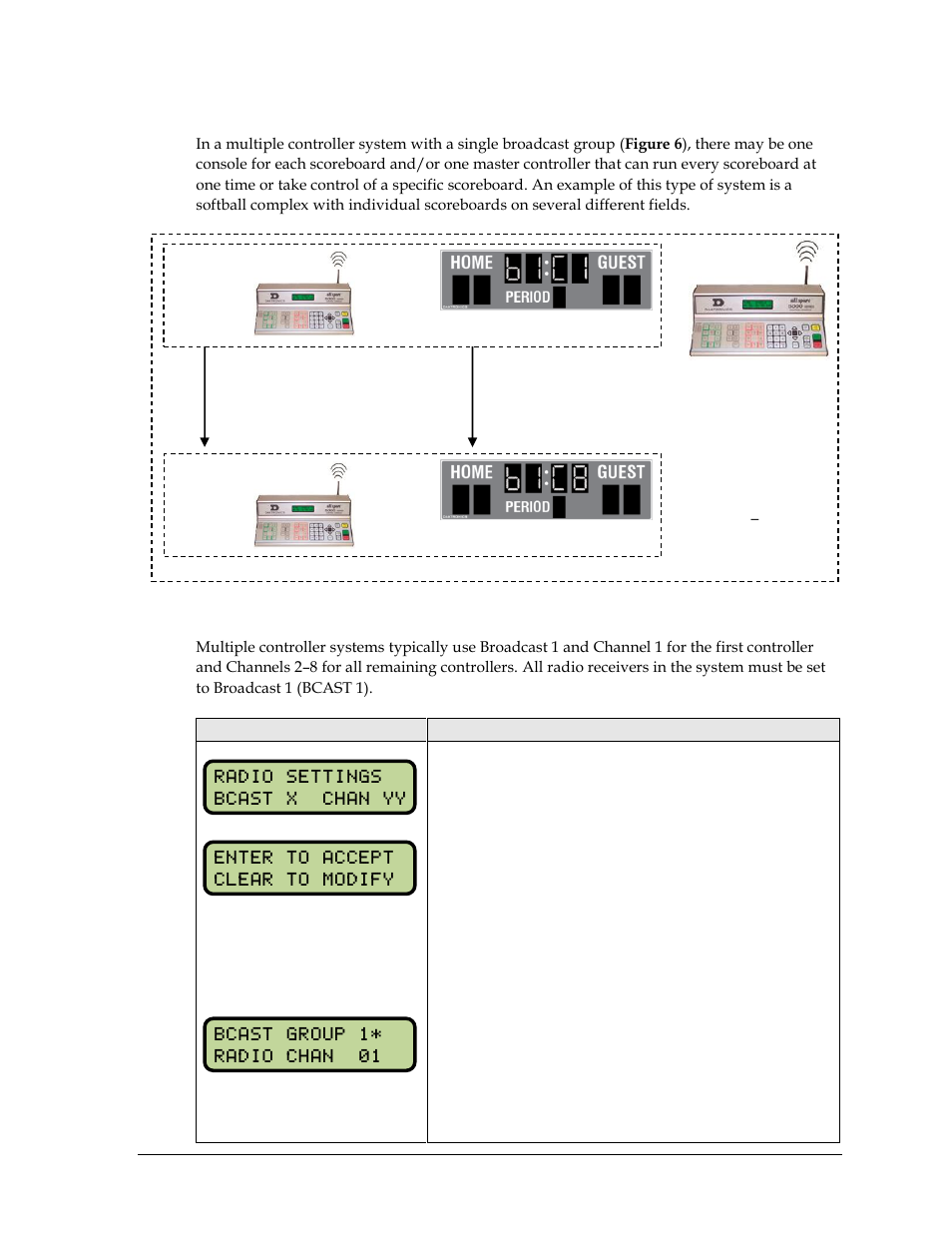 In a multiple controller system with a single broadcast group (**Figure 6**), there may be one console for each scoreboard and/or one master controller that can run every scoreboard at one time or take control of a specific scoreboard. An example of this type of system is a softball complex with individual scoreboards on several different fields.

HOME b1:C1 GUEST
PERIOD

HOME b1:C8 GUEST
PERIOD

–

Multiple controller systems typically use Broadcast 1 and Channel 1 for the first controller and Channels 2–8 for all remaining controllers. All radio receivers in the system must be set to Broadcast 1 (BCAST 1).

RADIO SETTINGS
BCAST X CHAN YY

ENTER TO ACCEPT
CLEAR TO MODIFY

BCAST GROUP 1*
RADIO CHAN 01