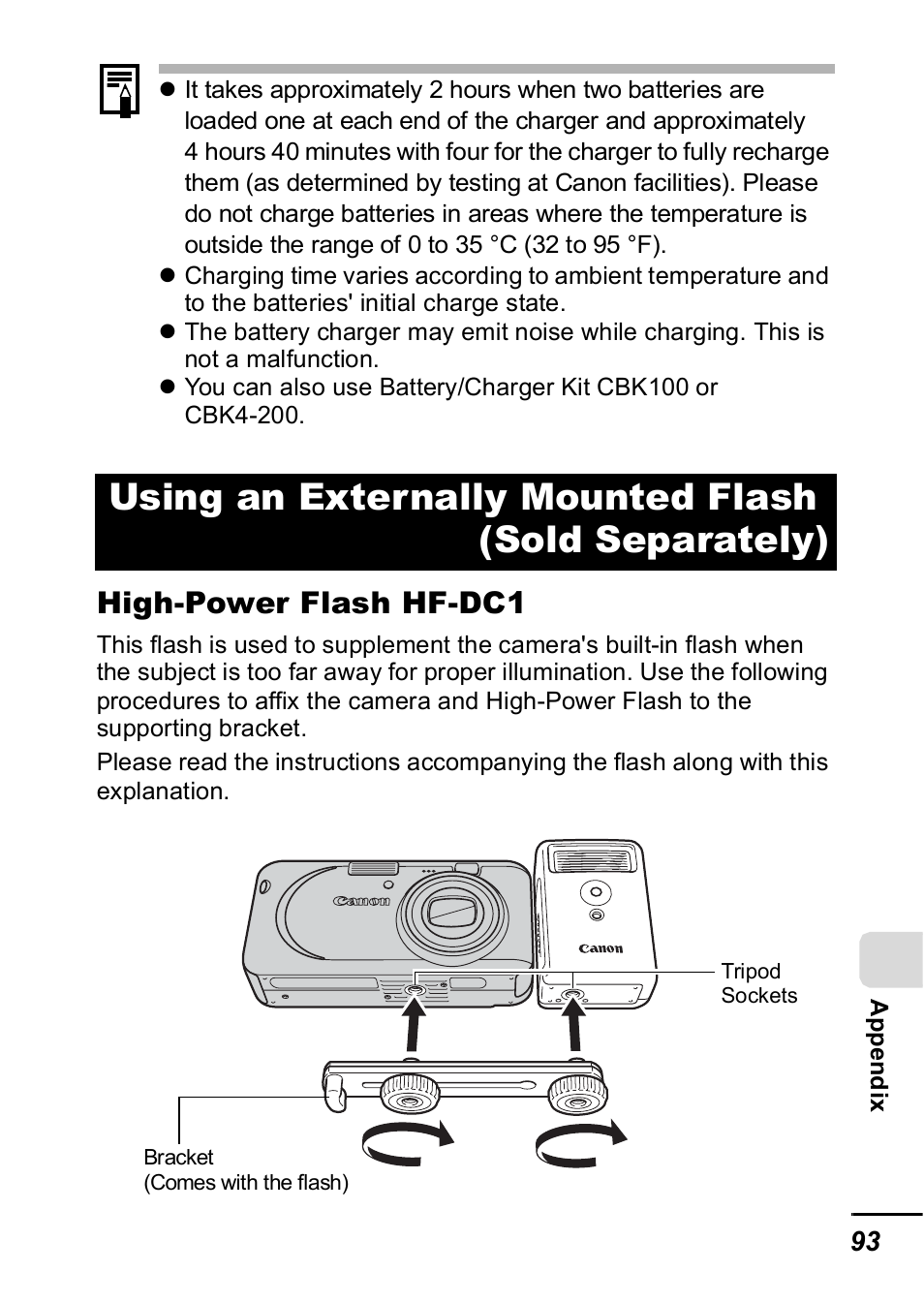 ● It takes approximately 2 hours when two batteries are loaded one at each end of the charger and approximately 4 hours 40 minutes with four for the charger to fully recharge them (as determined by testing at Canon facilities). Please do not charge batteries in areas where the temperature is outside the range of 0 to 35 °C (32 to 95 °F).

● Charging time varies according to ambient temperature and to the batteries' initial charge state.

● The battery charger may emit noise while charging. This is not a malfunction.

● You can also use Battery/Charger Kit CBK100 or CBK4-200.

Using an Externally Mounted Flash (Sold Separately)

High-Power Flash HF-DC1

This flash is used to supplement the camera's built-in flash when the subject is too far away for proper illumination. Use the following procedures to affix the camera and High-Power Flash to the supporting bracket.

Please read the instructions accompanying the flash along with this explanation.

Canon

Canon

Tripod Sockets

Bracket
(Comes with the flash)

Appendix

93