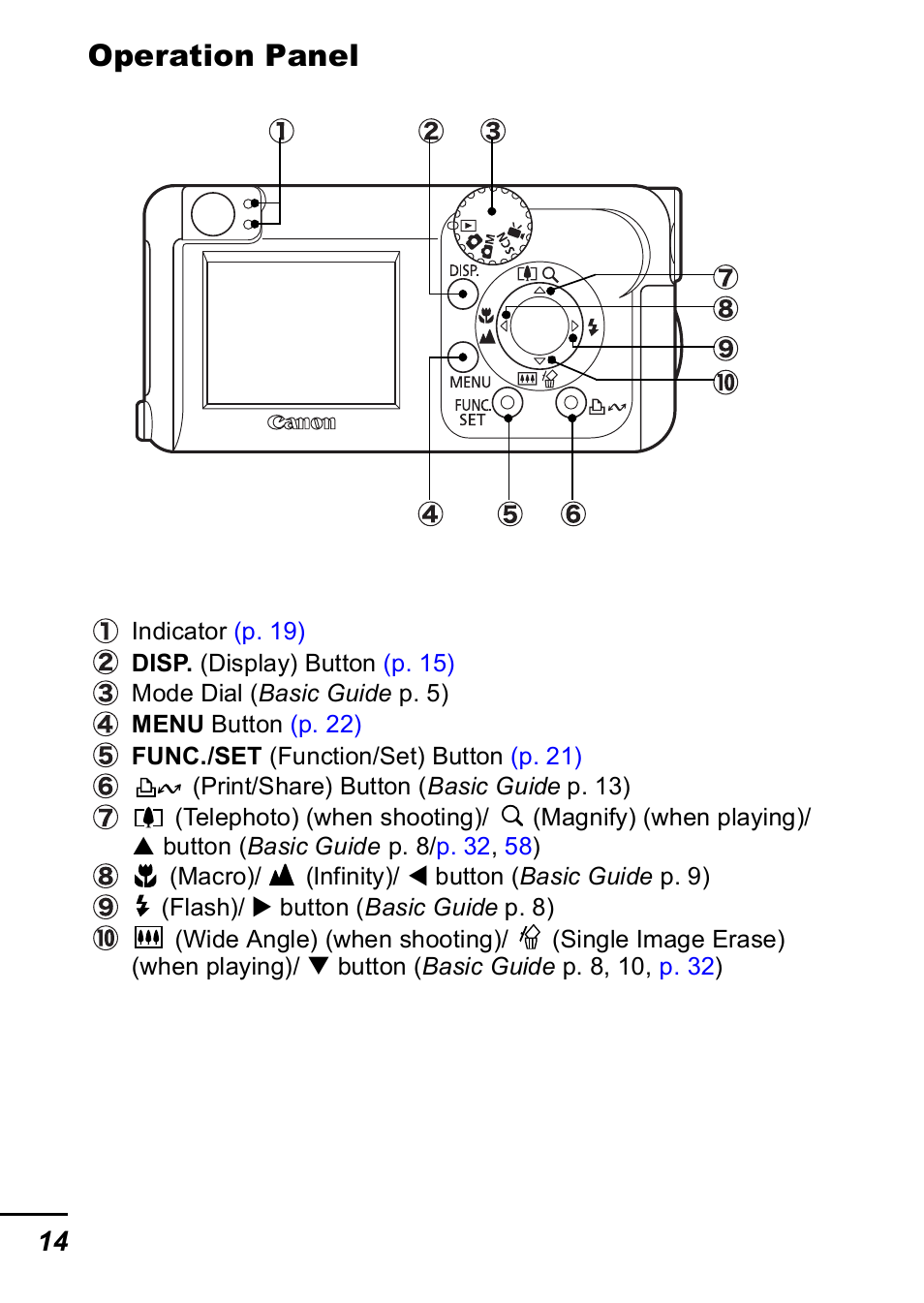 Operation Panel

①
②
③
DISP.
MENU
FUNC.
SET
Canon
⑦
⑧
⑨
⑩
④
⑤
⑥

① Indicator (p. 19)
② DISP. (Display) Button (p. 15)
③ Mode Dial (Basic Guide p. 5)
④ MENU Button (p. 22)
⑤ FUNC./SET (Function/Set) Button (p. 21)
⑥ (Print/Share) Button (Basic Guide p. 13)
⑦ (Telephoto) (when shooting)/ (Magnify) (when playing)/ ▲ button (Basic Guide p. 8/p. 32, 58)
⑧ (Macro)/ (Infinity)/ ◀ button (Basic Guide p. 9)
⑨ (Flash)/ ▶ button (Basic Guide p. 8)
⑩ (Wide Angle) (when shooting)/ (Single Image Erase) (when playing)/ ▼ button (Basic Guide p. 8, 10, p. 32)

14