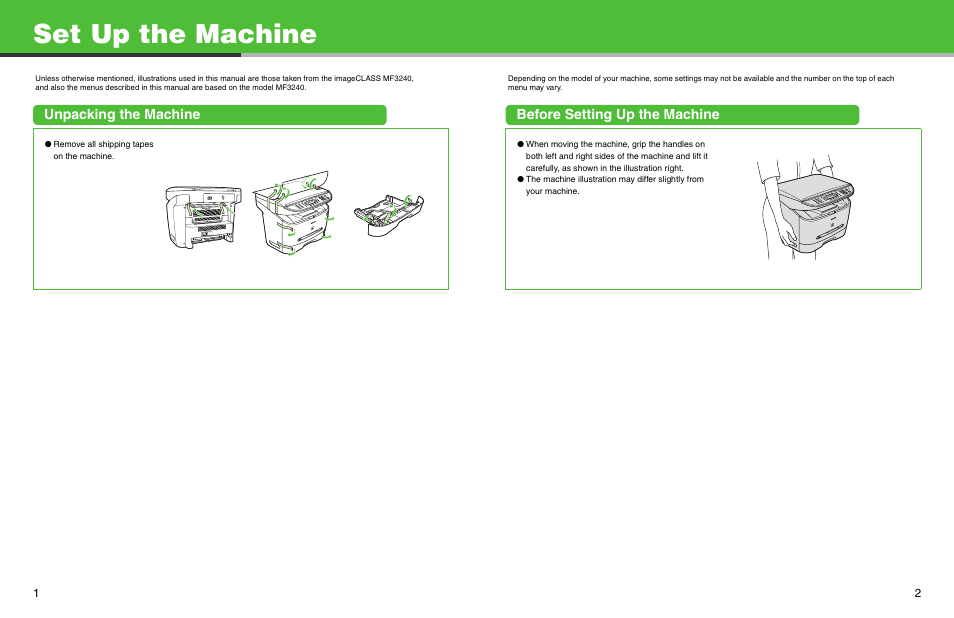 Set Up the Machine

Unless otherwise mentioned, illustrations used in this manual are those taken from the imageCLASS MF3240, and also the menus described in this manual are based on the model MF3240.

Unpacking the Machine

● Remove all shipping tapes on the machine.

1

Depending on the model of your machine, some settings may not be available and the number on the top of each menu may vary.

Before Setting Up the Machine

● When moving the machine, grip the handles on both left and right sides of the machine and lift it carefully, as shown in the illustration right.
● The machine illustration may differ slightly from your machine.

2