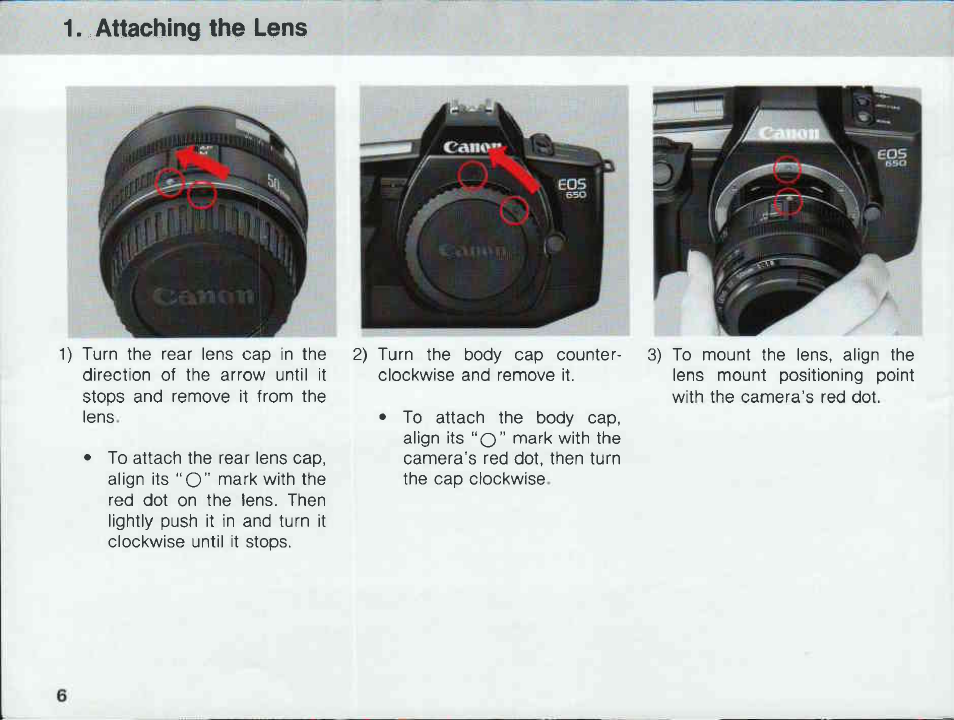 1. Attaching the Lens

50

Canon

Canon

EOS 650

Canon

Canon

EOS 650

1) Turn the rear lens cap in the direction of the arrow until it stops and remove it from the lens.

• To attach the rear lens cap, align its "○" mark with the red dot on the lens. Then lightly push it in and turn it clockwise until it stops.

2) Turn the body cap counterclockwise and remove it.

• To attach the body cap, align its "○" mark with the camera's red dot, then turn the cap clockwise.

3) To mount the lens, align the lens mount positioning point with the camera's red dot.

6