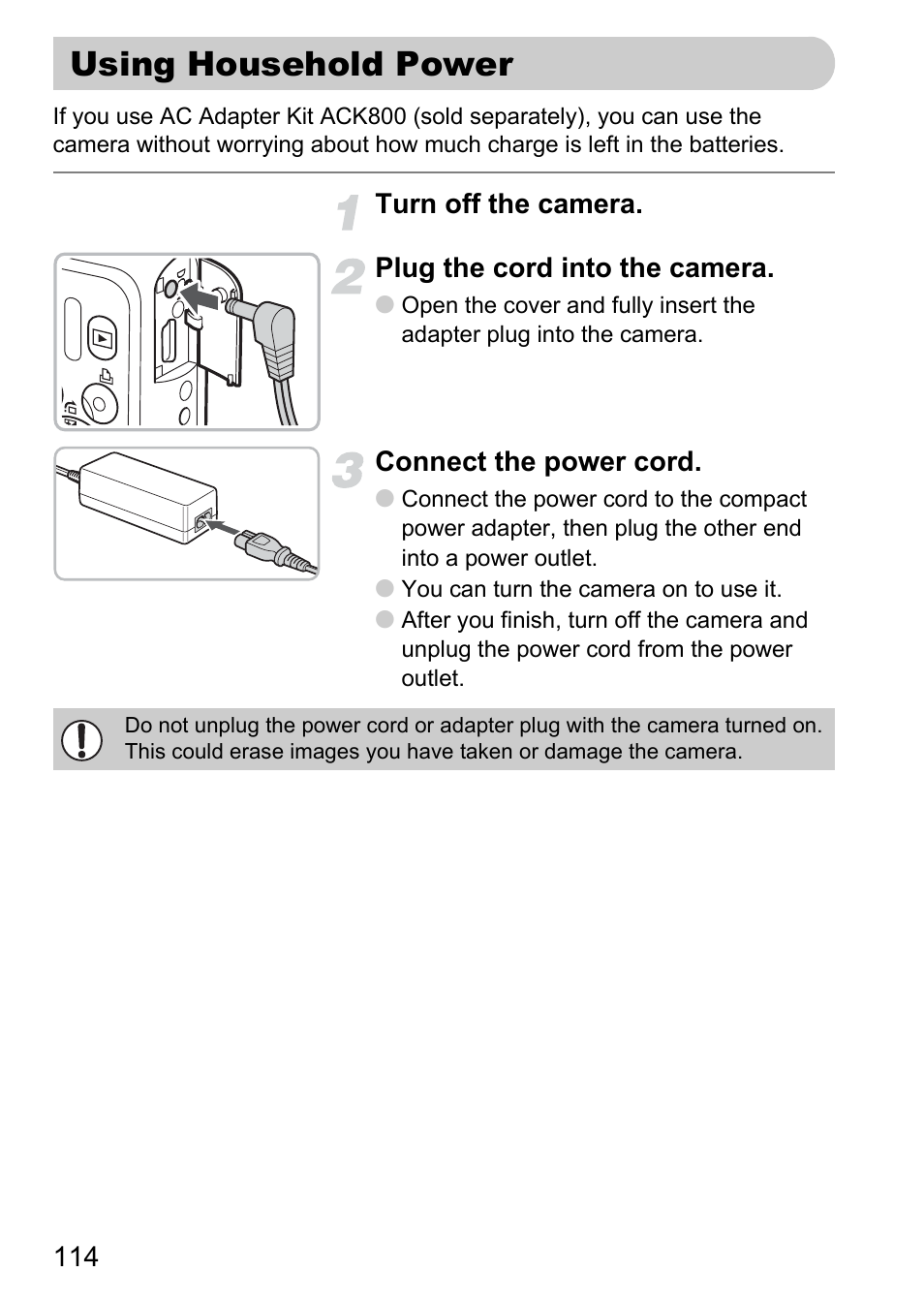 Using Household Power

If you use AC Adapter Kit ACK800 (sold separately), you can use the camera without worrying about how much charge is left in the batteries.

1 Turn off the camera.

2 Plug the cord into the camera.
● Open the cover and fully insert the adapter plug into the camera.

3 Connect the power cord.
● Connect the power cord to the compact power adapter, then plug the other end into a power outlet.
● You can turn the camera on to use it.
● After you finish, turn off the camera and unplug the power cord from the power outlet.

Do not unplug the power cord or adapter plug with the camera turned on. This could erase images you have taken or damage the camera.

114