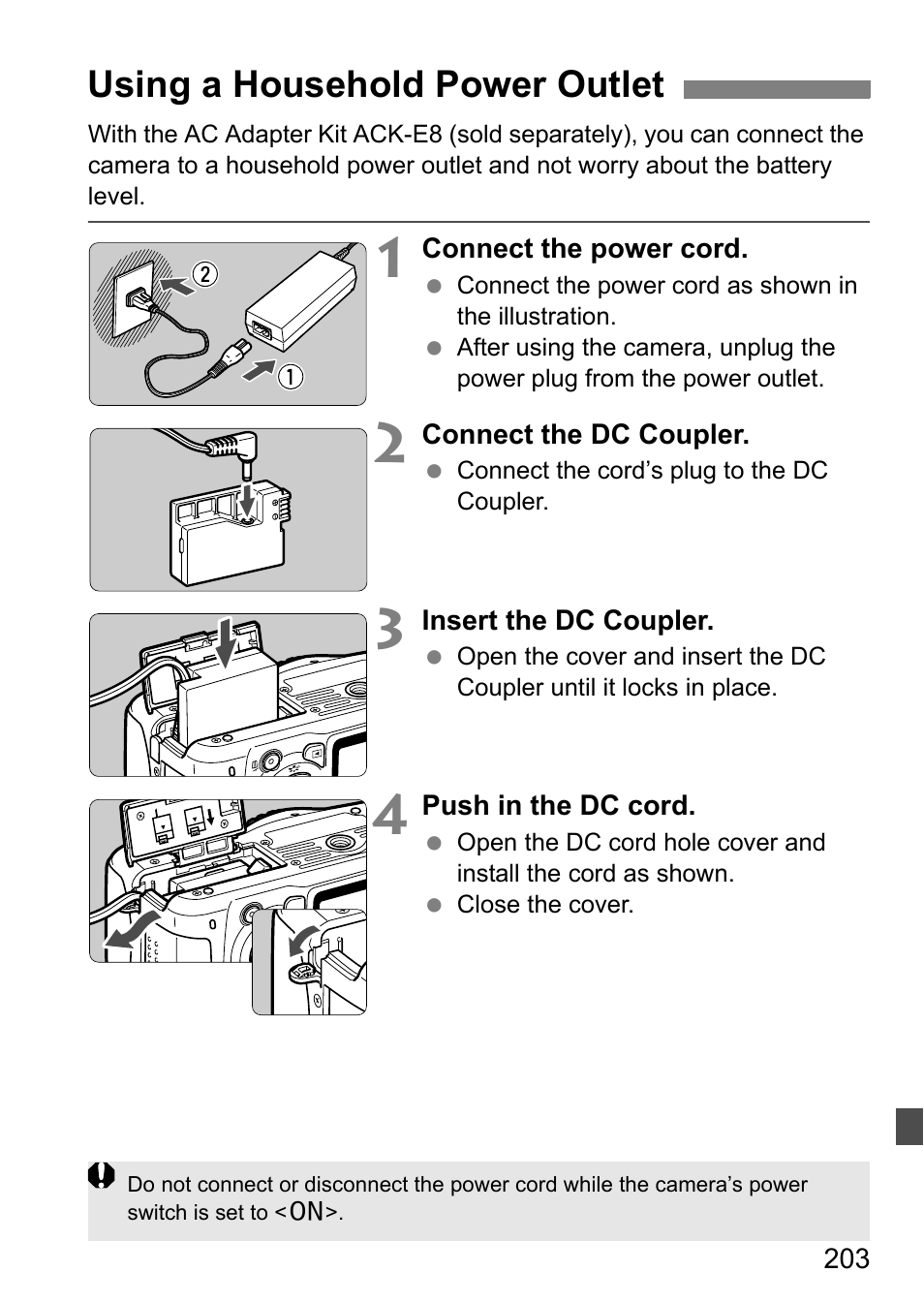 Using a Household Power Outlet

With the AC Adapter Kit ACK-E8 (sold separately), you can connect the camera to a household power outlet and not worry about the battery level.

②

①

1 Connect the power cord.
● Connect the power cord as shown in the illustration.
● After using the camera, unplug the power plug from the power outlet.

2 Connect the DC Coupler.
● Connect the cord's plug to the DC Coupler.

3 Insert the DC Coupler.
● Open the cover and insert the DC Coupler until it locks in place.

4 Push in the DC cord.
● Open the DC cord hole cover and install the cord as shown.
● Close the cover.

Do not connect or disconnect the power cord while the camera's power switch is set to <ON>.

203