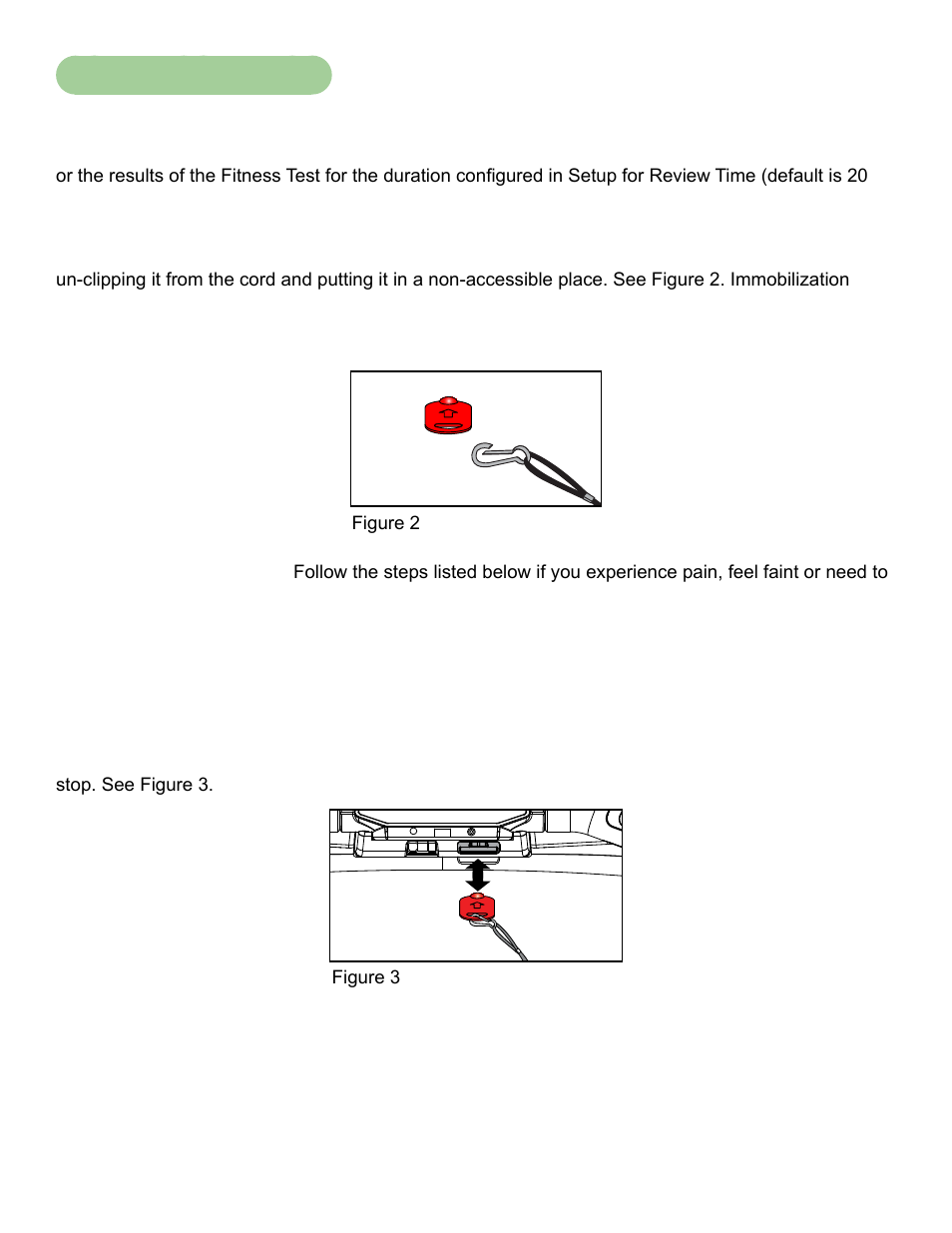 or the results of the Fitness Test for the duration configured in Setup for Review Time (default is 20

un-clipping it from the cord and putting it in a non-accessible place. See Figure 2. Immobilization

Figure 2

Follow the steps listed below if you experience pain, feel faint or need to

stop. See Figure 3.

Figure 3