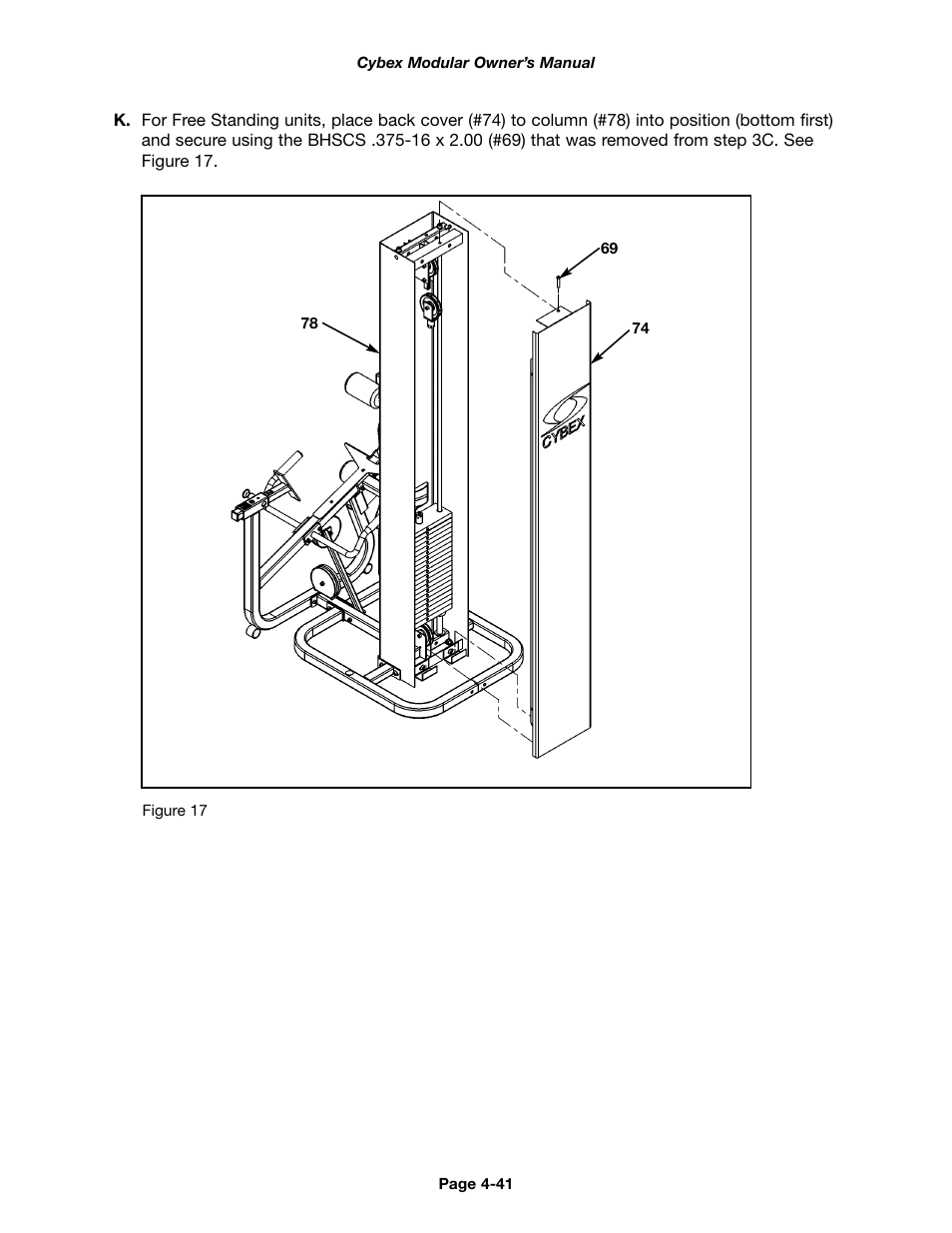 Cybex Modular Owner's Manual

K. For Free Standing units, place back cover (#74) to column (#78) into position (bottom first) and secure using the BHSCS .375-16 x 2.00 (#69) that was removed from step 3C. See Figure 17.

69

78

74

CYBEX

Figure 17

Page 4-41