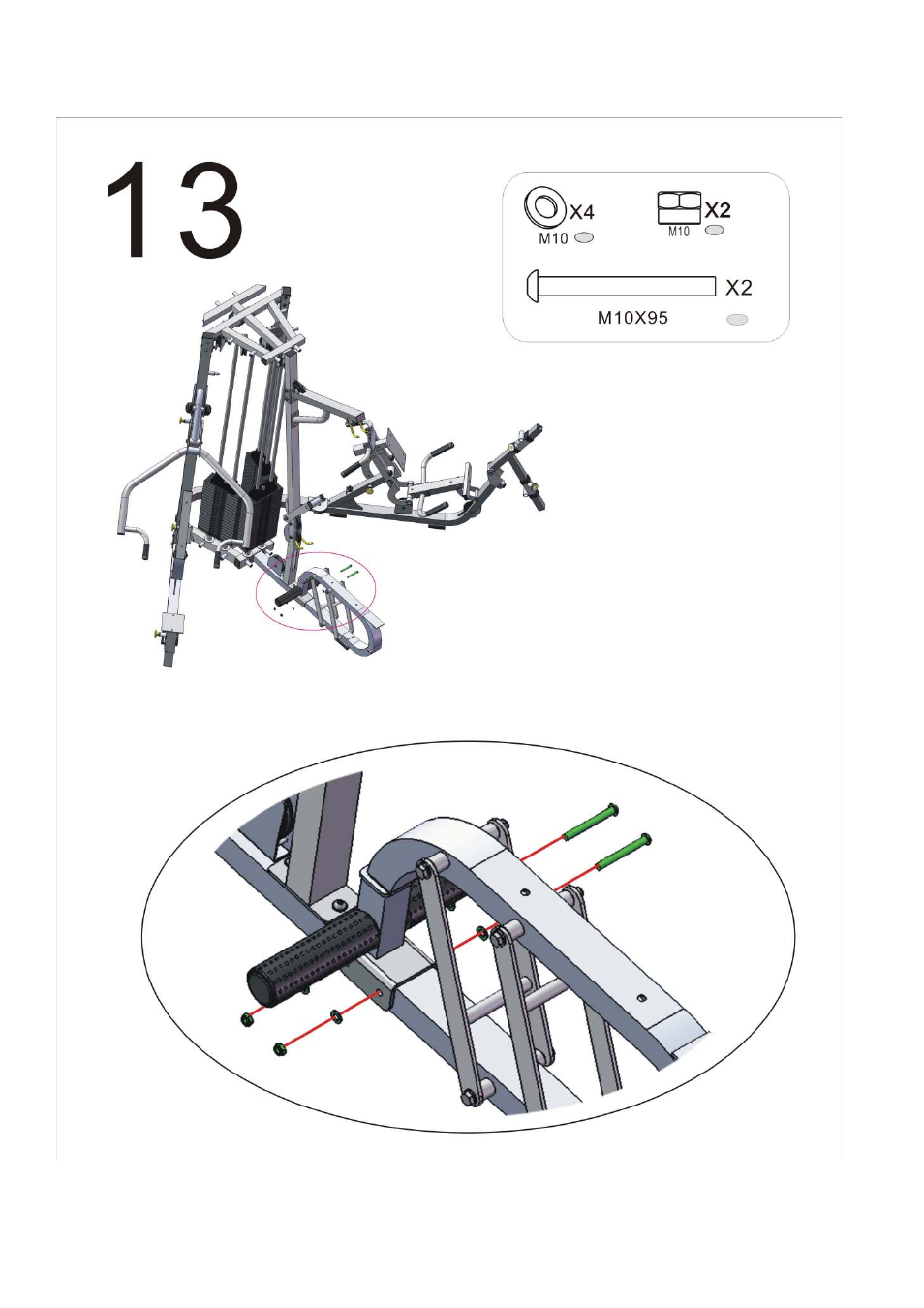 13

X4
M10

X2
M10

X2
M10X95