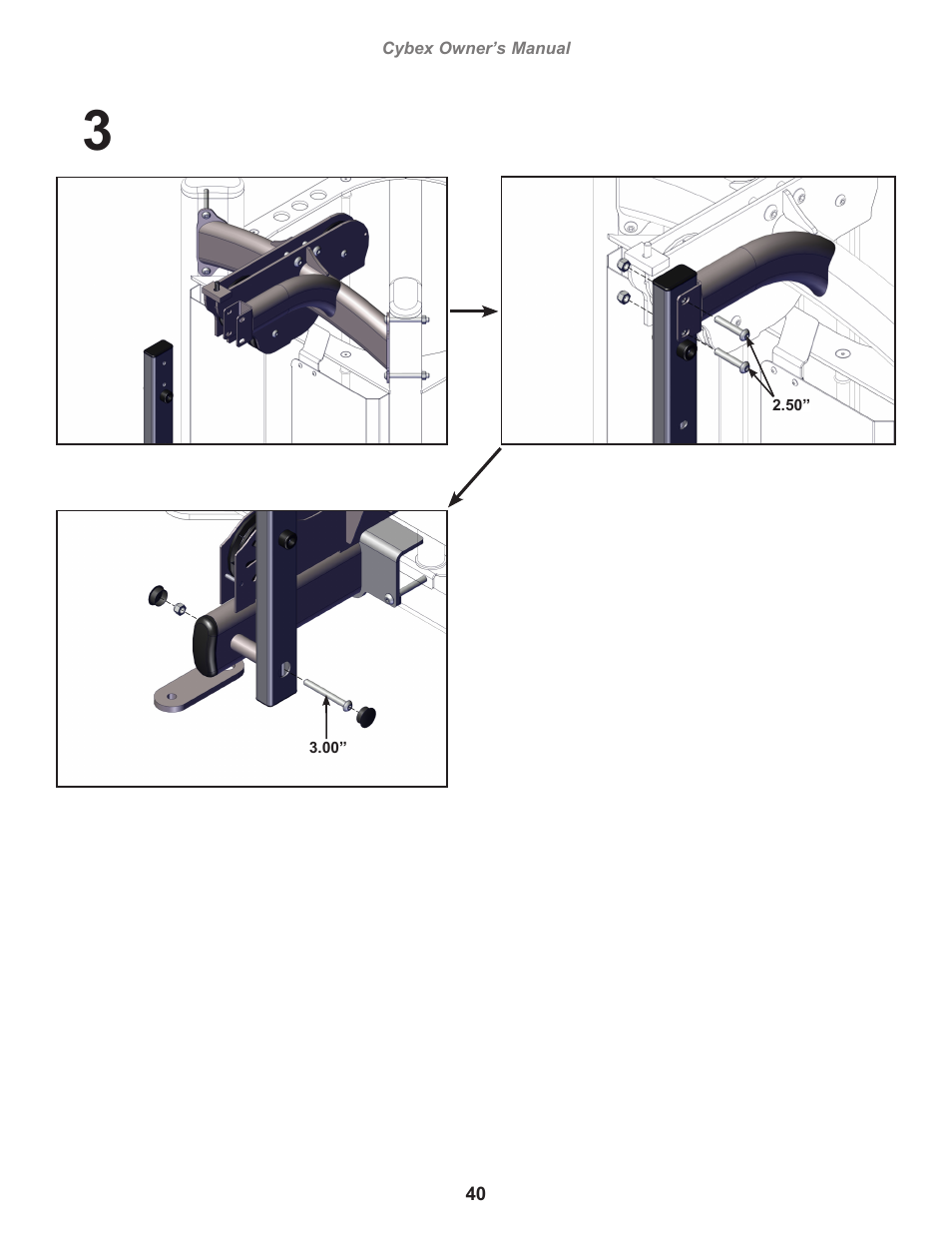 Cybex Owner's Manual

3

2.50"

3.00"

40