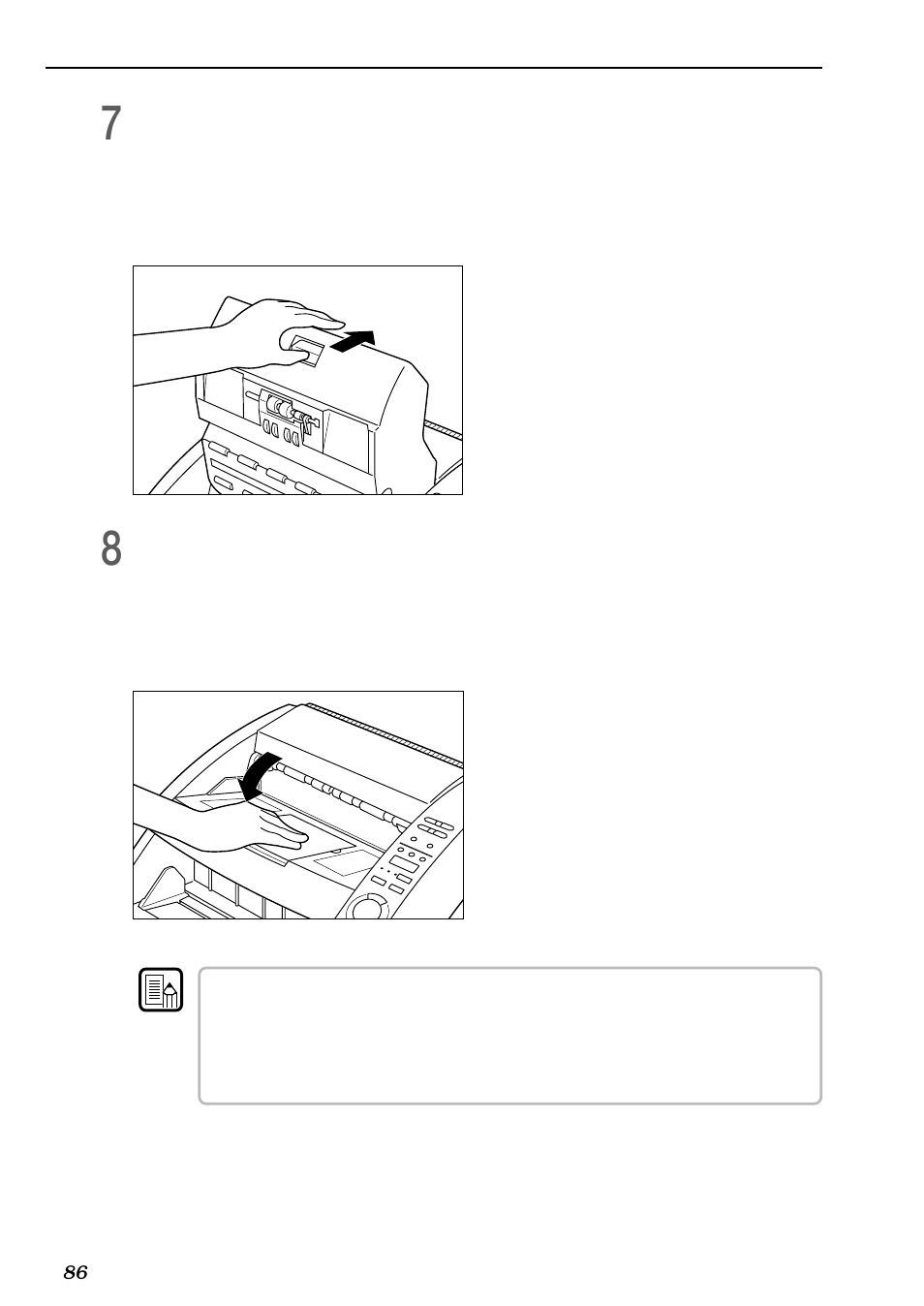 7

8

86