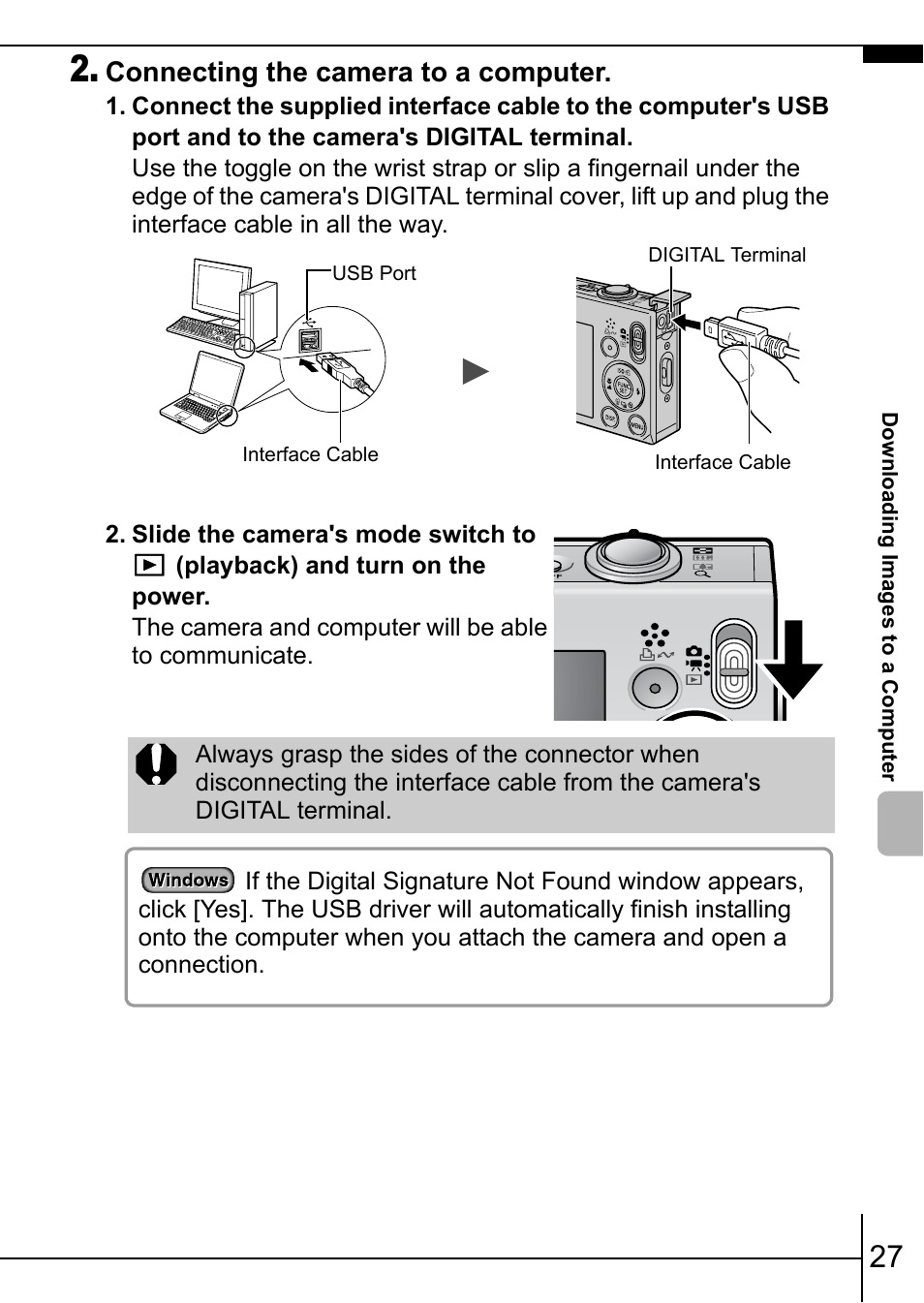 2. Connecting the camera to a computer.

1. Connect the supplied interface cable to the computer's USB port and to the camera's DIGITAL terminal.

Use the toggle on the wrist strap or slip a fingernail under the edge of the camera's DIGITAL terminal cover, lift up and plug the interface cable in all the way.

USB Port

Interface Cable

DIGITAL Terminal

Interface Cable

2. Slide the camera's mode switch to ▶ (playback) and turn on the power.

The camera and computer will be able to communicate.

Always grasp the sides of the connector when disconnecting the interface cable from the camera's DIGITAL terminal.

Windows If the Digital Signature Not Found window appears, click [Yes]. The USB driver will automatically finish installing onto the computer when you attach the camera and open a connection.

Downloading Images to a Computer

27