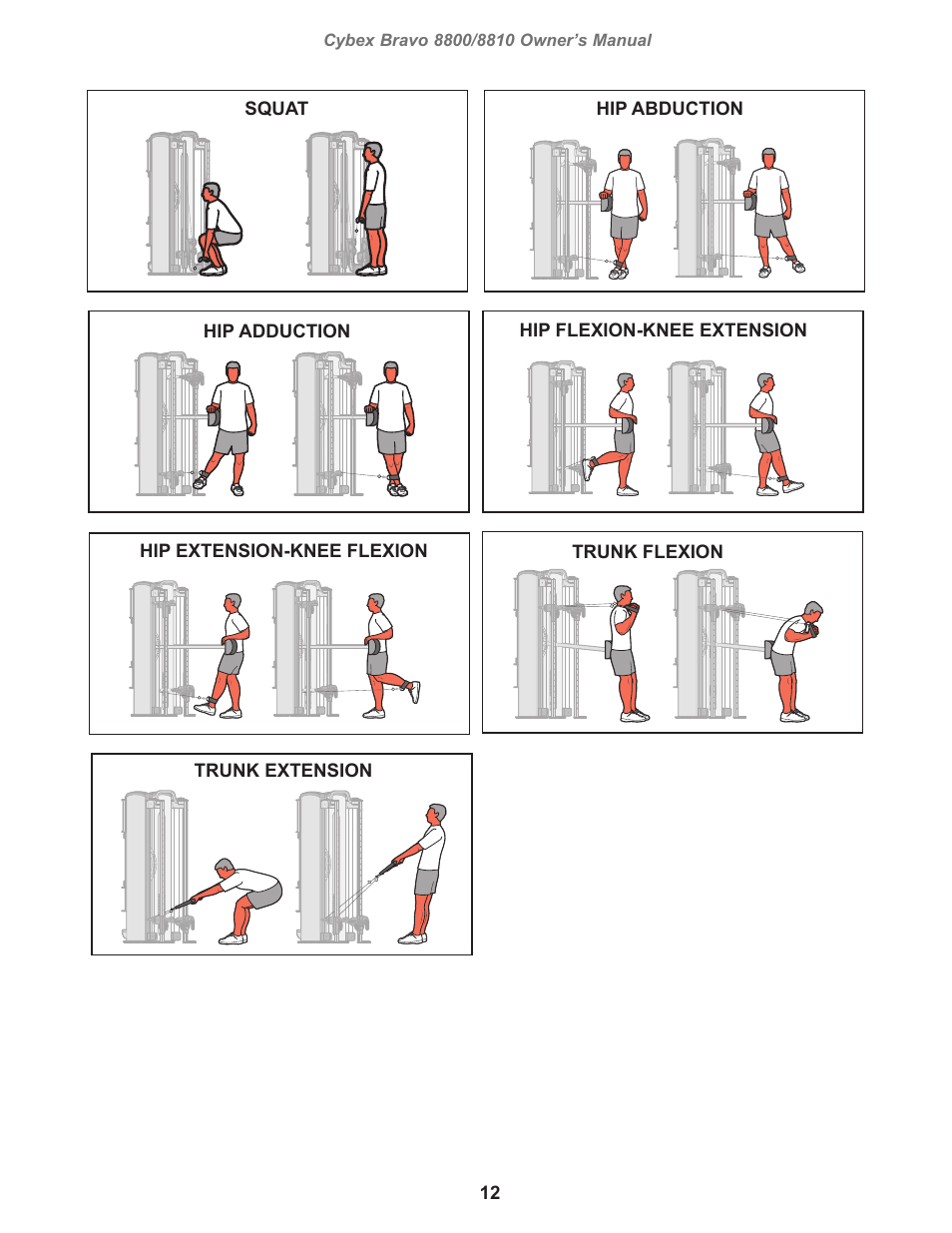 Cybex Bravo 8800/8810 Owner's Manual

SQUAT

HIP ABDUCTION

HIP ADDUCTION

HIP FLEXION-KNEE EXTENSION

HIP EXTENSION-KNEE FLEXION

TRUNK FLEXION

TRUNK EXTENSION

12