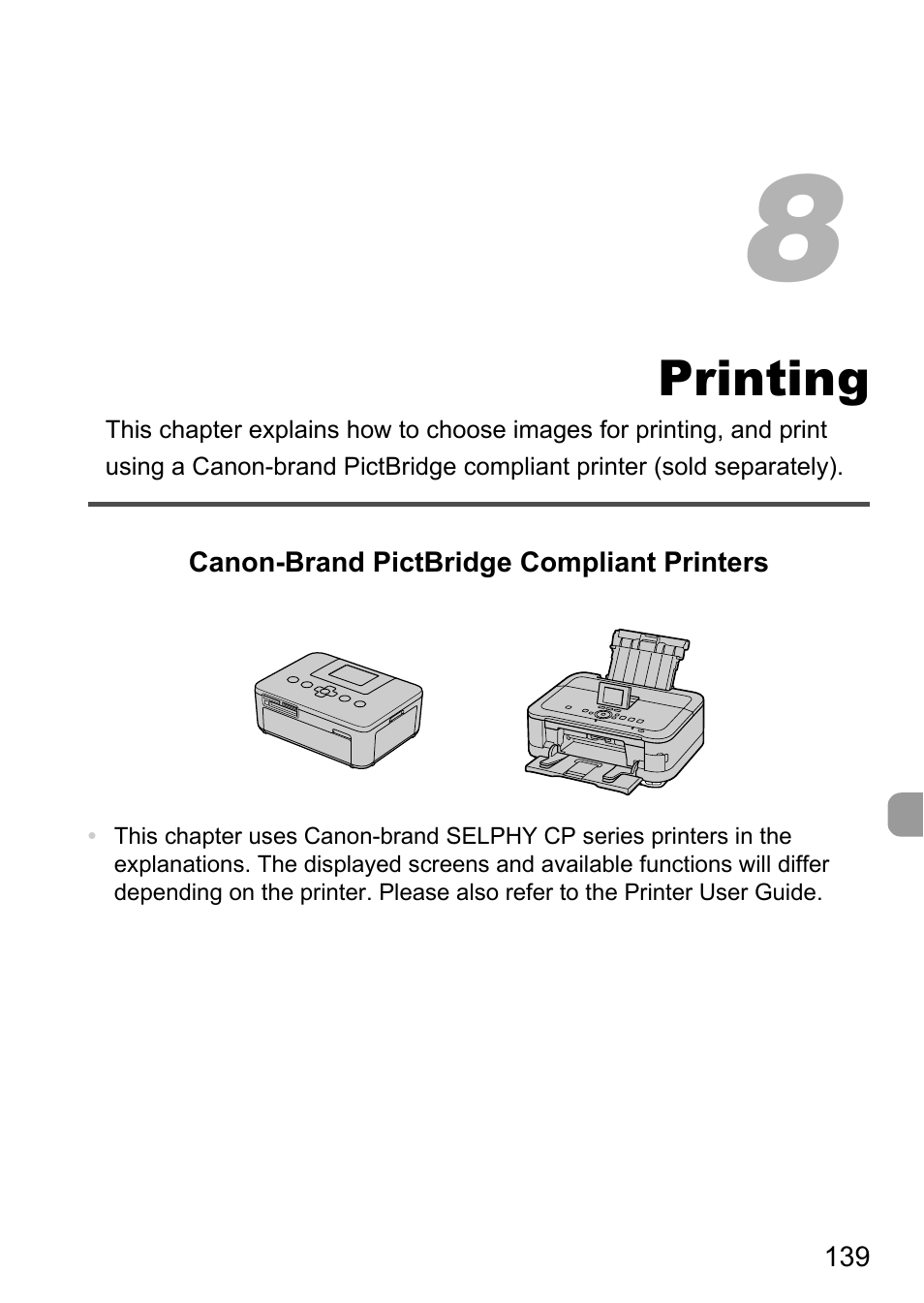 8

Printing

This chapter explains how to choose images for printing, and print using a Canon-brand PictBridge compliant printer (sold separately).

Canon-Brand PictBridge Compliant Printers

• This chapter uses Canon-brand SELPHY CP series printers in the explanations. The displayed screens and available functions will differ depending on the printer. Please also refer to the Printer User Guide.

139