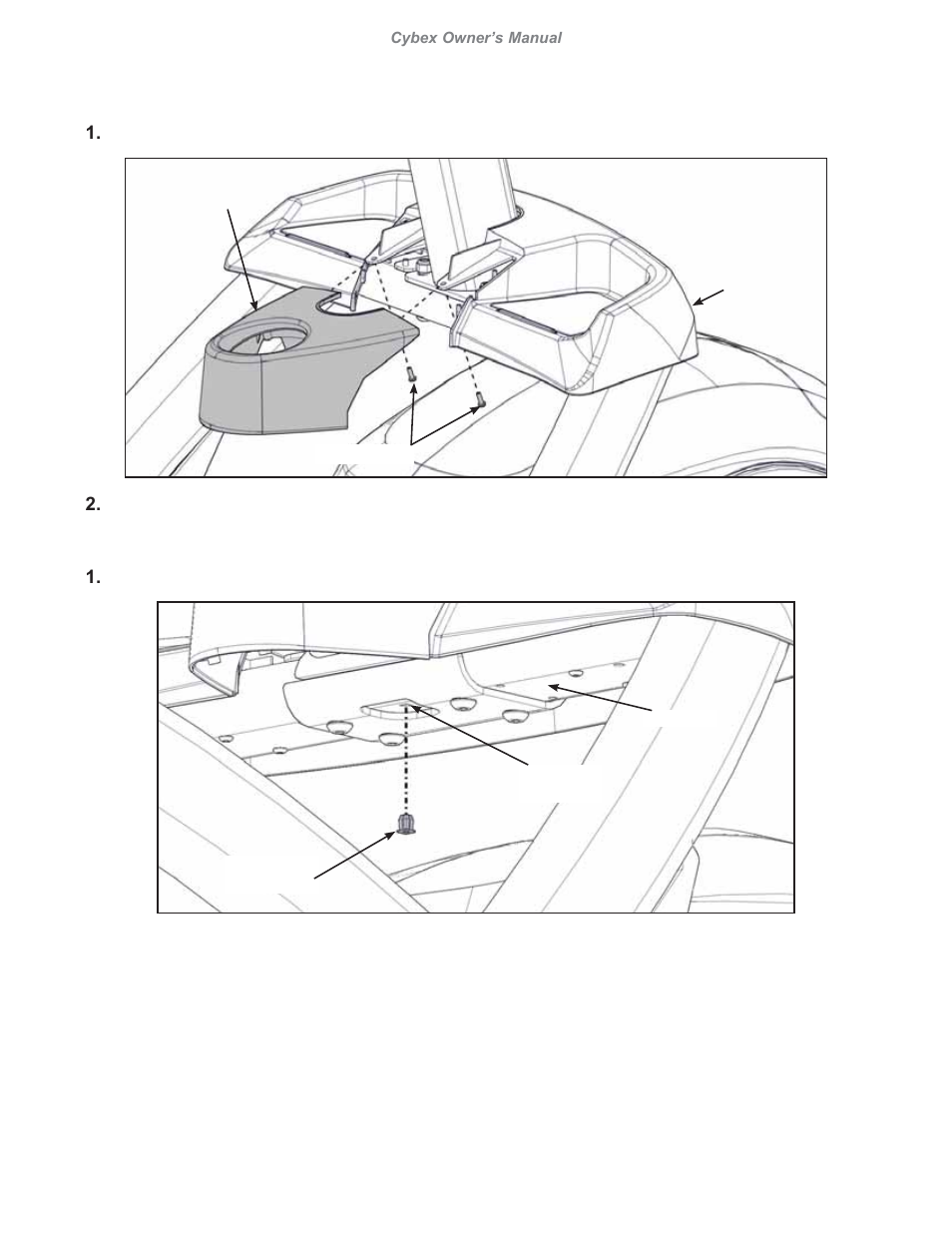 Cybex Owner's Manual

1.

2.

1.