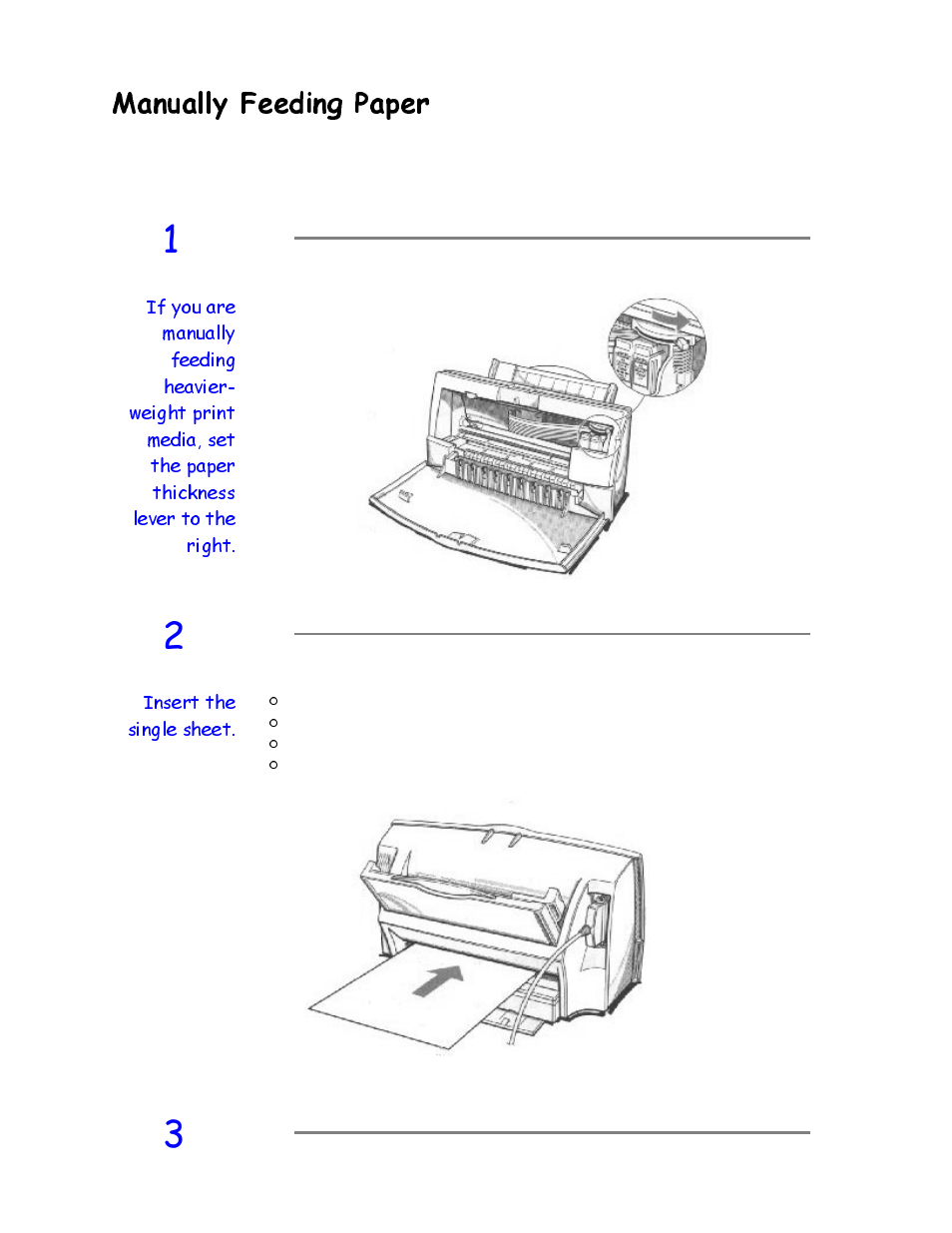 Manually Feeding Paper

1

If you are manually feeding heavier-weight print media, set the paper thickness lever to the right.

2

Insert the single sheet.

3