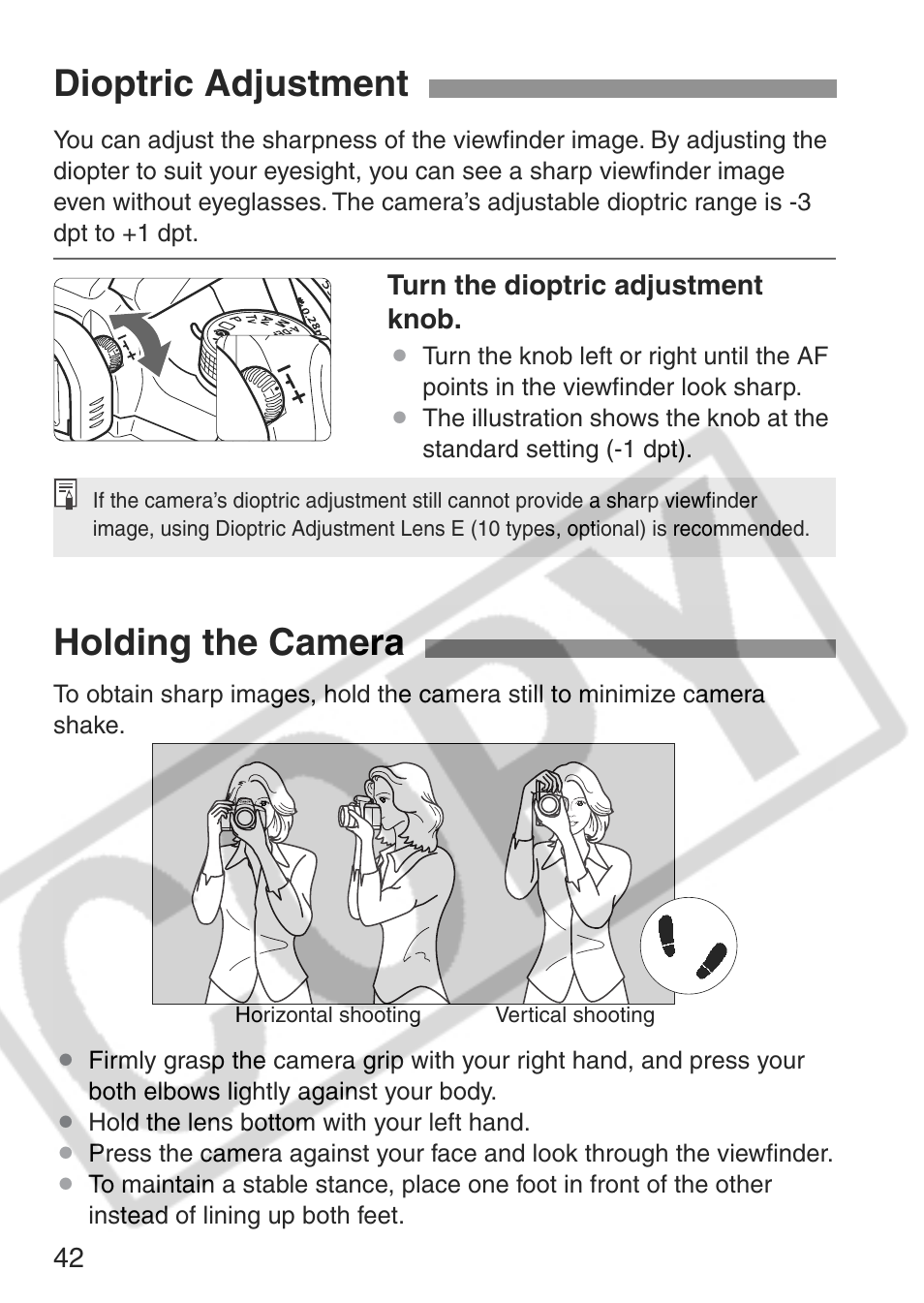 Dioptric Adjustment

You can adjust the sharpness of the viewfinder image. By adjusting the diopter to suit your eyesight, you can see a sharp viewfinder image even without eyeglasses. The camera's adjustable dioptric range is -3 dpt to +1 dpt.

Turn the dioptric adjustment knob.

● Turn the knob left or right until the AF points in the viewfinder look sharp.
● The illustration shows the knob at the standard setting (-1 dpt).

If the camera's dioptric adjustment still cannot provide a sharp viewfinder image, using Dioptric Adjustment Lens E (10 types, optional) is recommended.

Holding the Camera

To obtain sharp images, hold the camera still to minimize camera shake.

Horizontal shooting Vertical shooting

● Firmly grasp the camera grip with your right hand, and press your both elbows lightly against your body.
● Hold the lens bottom with your left hand.
● Press the camera against your face and look through the viewfinder.
● To maintain a stable stance, place one foot in front of the other instead of lining up both feet.

42

COPY